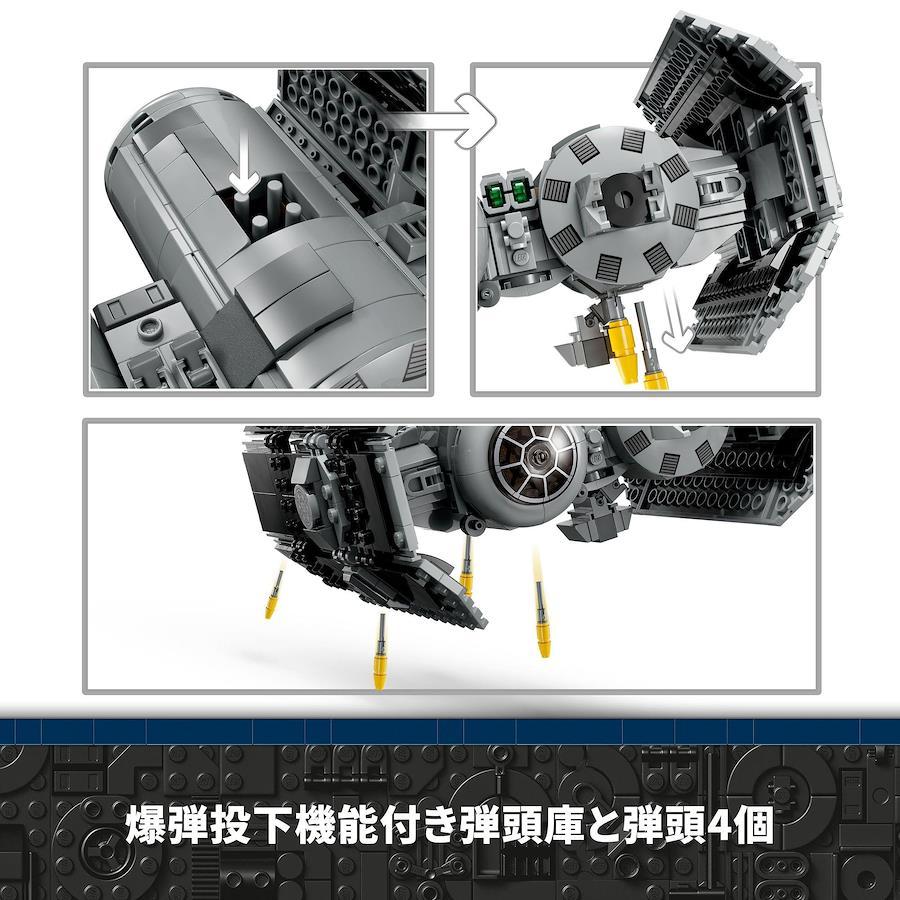 爆弾投下機能付き弾頭庫と弾頭4個