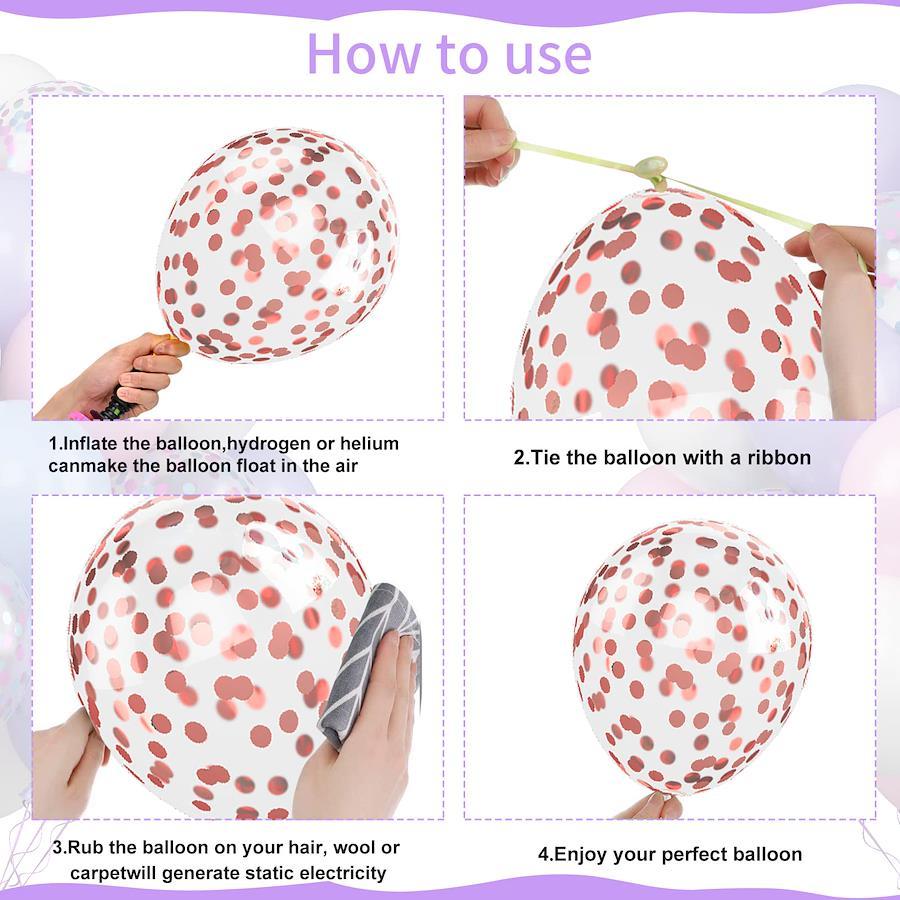 How to use

1.Inflate the balloon,hydrogen or helium canmake the balloon float in the air

2.Tie the balloon with a ribbon

3.Rub the balloon on your hair, wool or carpetwill generate static electricity

4.Enjoy your perfect balloon