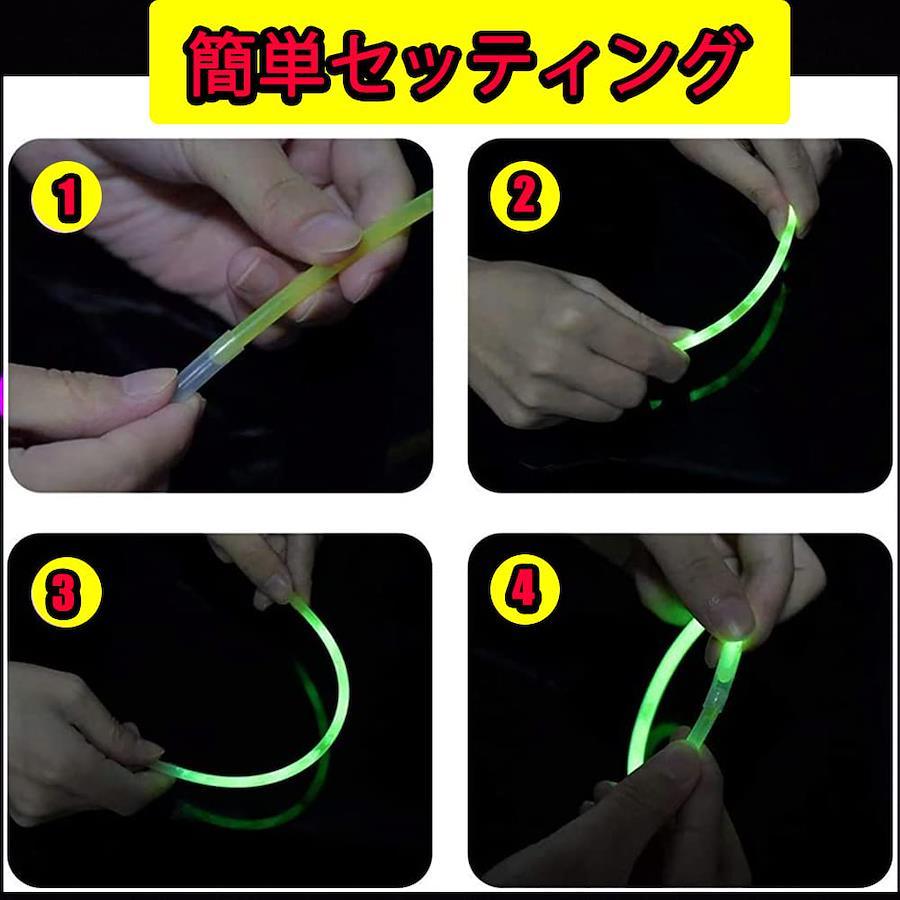 簡単セッティング

1

2

3

4