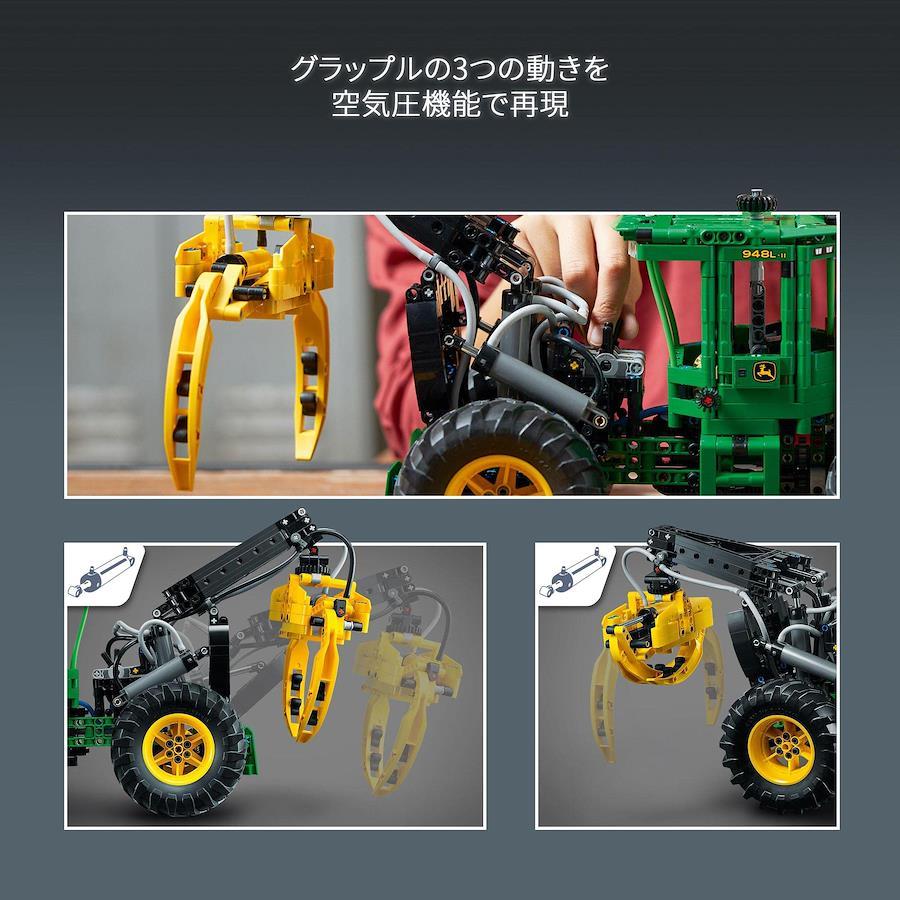 グラップルの3つの動きを
空気圧機能で再現

948L-II