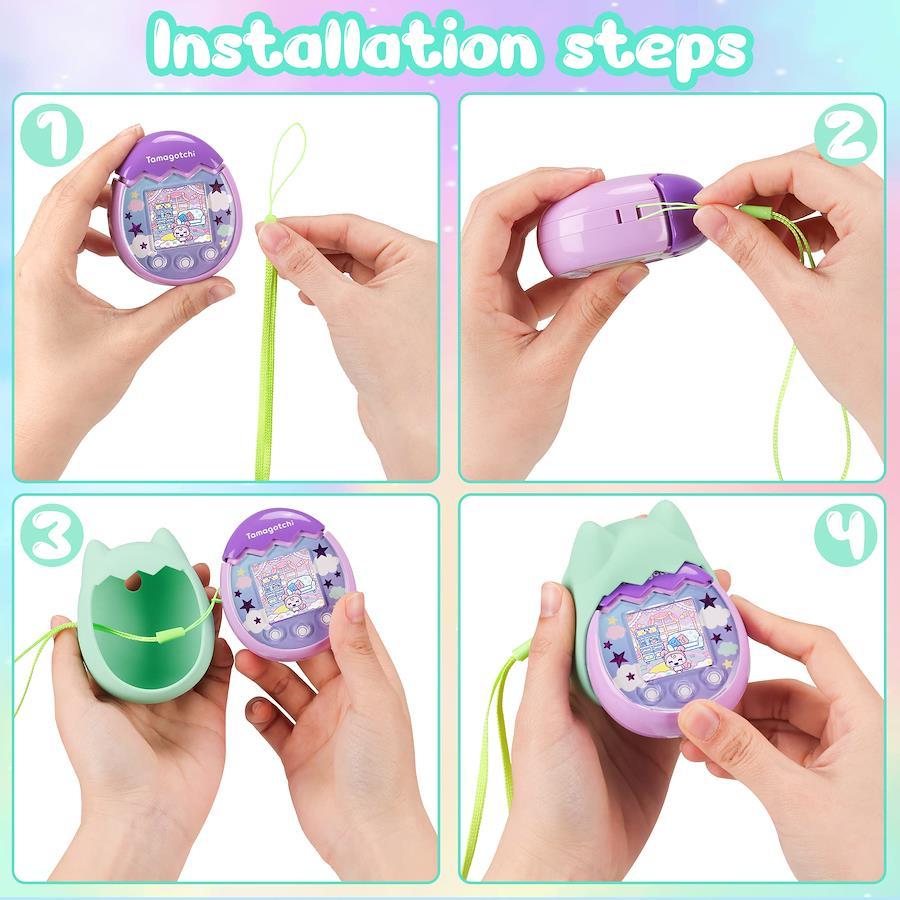 Installation steps

1

Tamagotchi

2

3

Tamagotchi

4