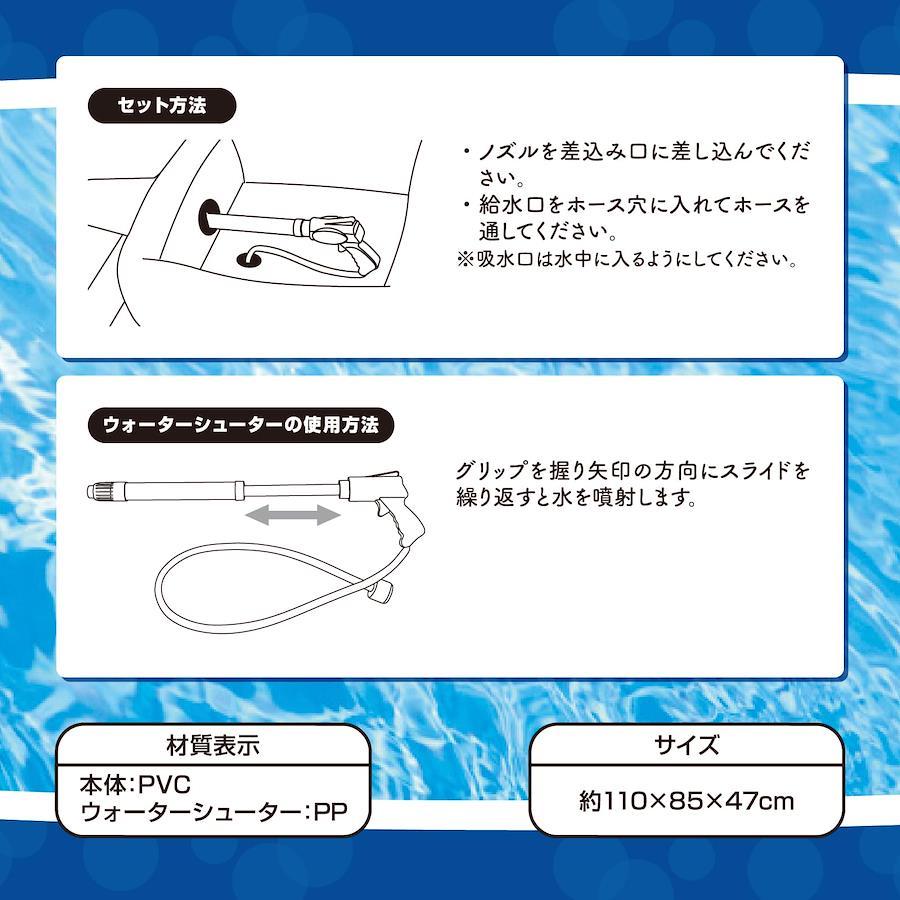 セット方法

・ノズルを差込み口に差し込んでください。
・給水口をホース穴に入れてホースを通してください。
※吸水口は水中に入るようにしてください。

ウォーターシューターの使用方法

グリップを握り矢印の方向にスライドを繰り返すと水を噴射します。

材質表示
本体:PVC
ウォーターシューター:PP

サイズ
約110×85×47cm