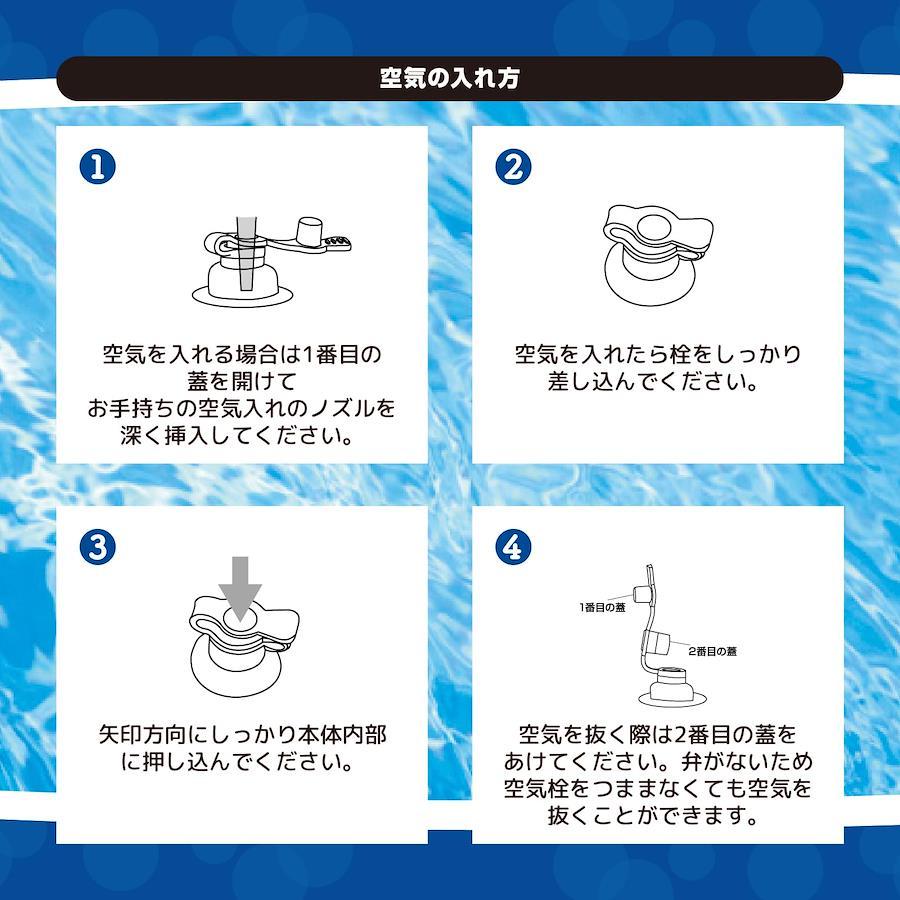 空気の入れ方

1

空気を入れる場合は1番目の蓋を開けて
お手持ちの空気入れのノズルを深く挿入してください。

2

空気を入れたら栓をしっかり差し込んでください。

3

矢印方向にしっかり本体内部に押し込んでください。

4

1番目の蓋

2番目の蓋

空気を抜く際は2番目の蓋をあけてください。弁がないため空気栓をつままなくても空気を抜くことができます。