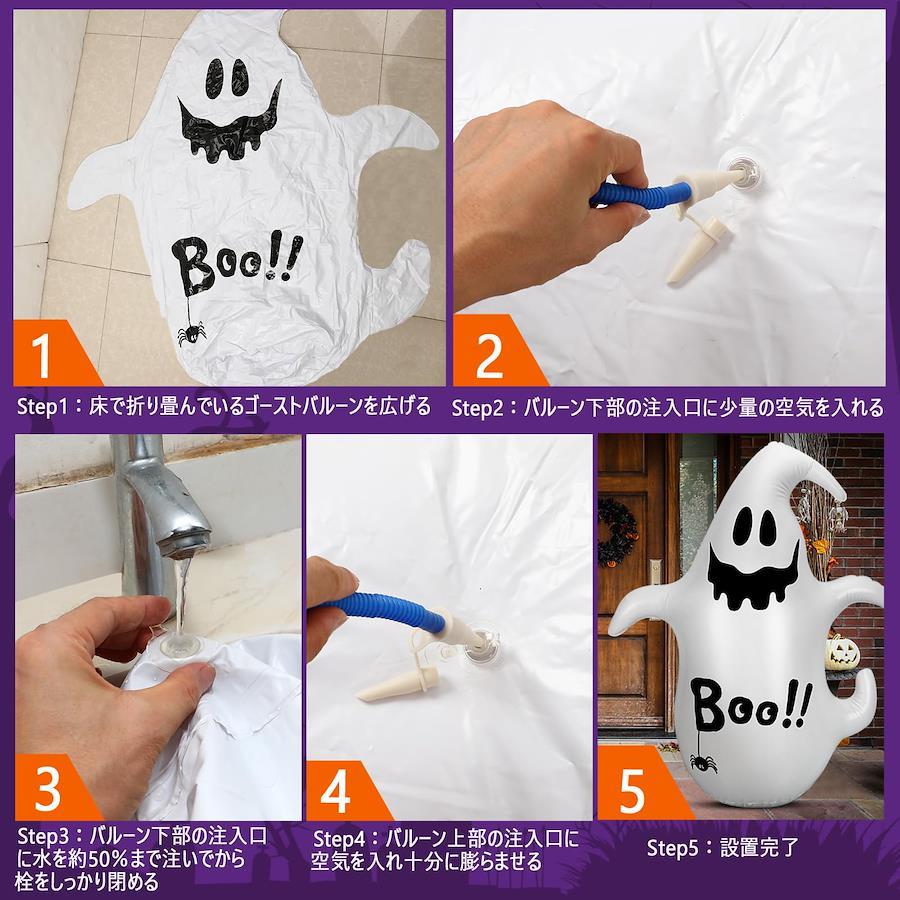 Boo!!

1

Step1：床で折り畳んでいるゴーストバルーンを広げる

2

Step2：バルーン下部の注入口に少量の空気を入れる

3

Step3：バルーン下部の注入口に水を約50%まで注いでから栓をしっかり閉める

4

Step4：バルーン上部の注入口に空気を入れ十分に膨らませる

Boo!!

5

Step5：設置完了