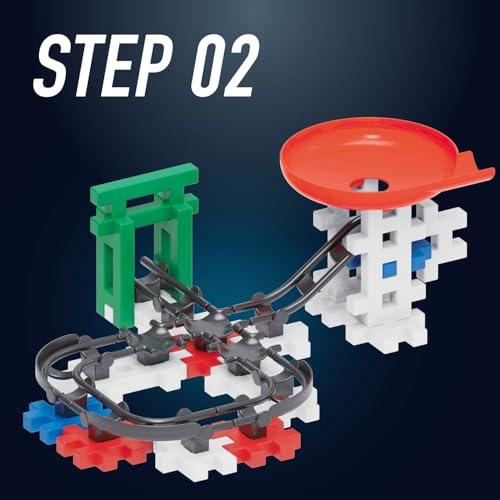 STEP 02