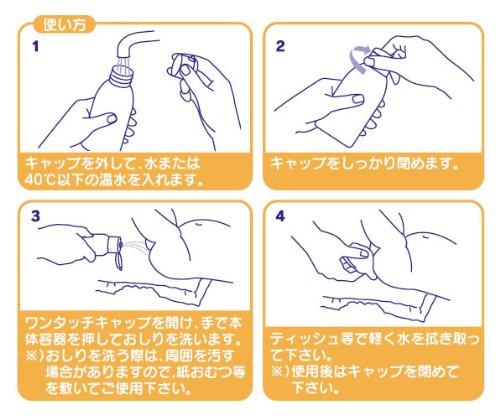 使い方

1

キャップを外して、水または40℃以下の温水を入れます。

2

キャップをしっかり閉めます。

3

ワンタッチキャップを開け、手で本体容器を押しておしりを洗います。
※）おしりを洗う際は、周囲を汚す場合がありますので、紙おむつ等を敷いてご使用下さい。

4

ティッシュ等で軽く水を拭き取って下さい。
※）使用後はキャップを閉めて下さい。