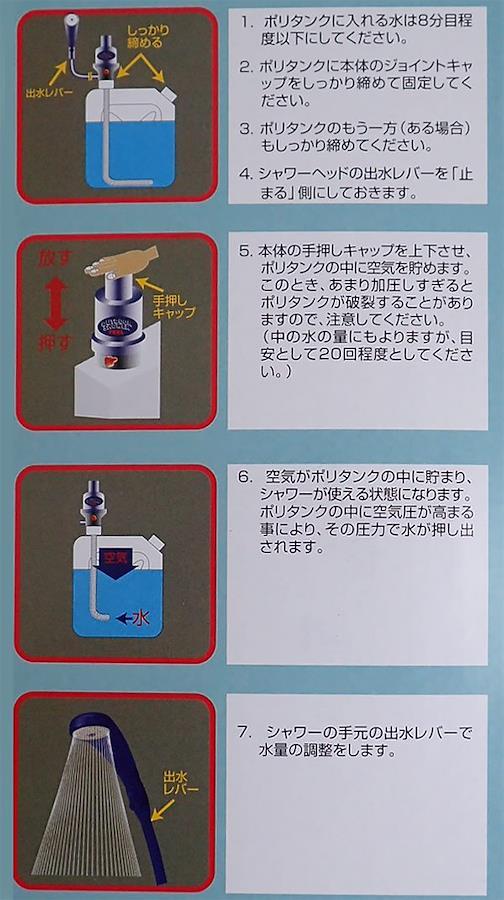 しっかり締める

出水レバー

1. ポリタンクに入れる水は8分目程度以下にしてください。

2. ポリタンクに本体のジョイントキャップをしっかり締めて固定してください。

3. ポリタンクのもう一方（ある場合）もしっかり締めてください。

4. シャワーヘッドの出水レバーを「止まる」側にしておきます。

放す

押す

手押しキャップ

5. 本体の手押しキャップを上下させ、ポリタンクの中に空気を貯めます。このとき、あまり加圧しすぎるとポリタンクが破裂することがありますので、注意してください。（中の水の量にもよりますが、目安として20回程度としてください。）

空気

水

6. 空気がポリタンクの中に貯まり、シャワーが使える状態になります。ポリタンクの中に空気圧が高まる事により、その圧力で水が押し出されます。

出水レバー

7. シャワーの手元の出水レバーで水量の調整をします。