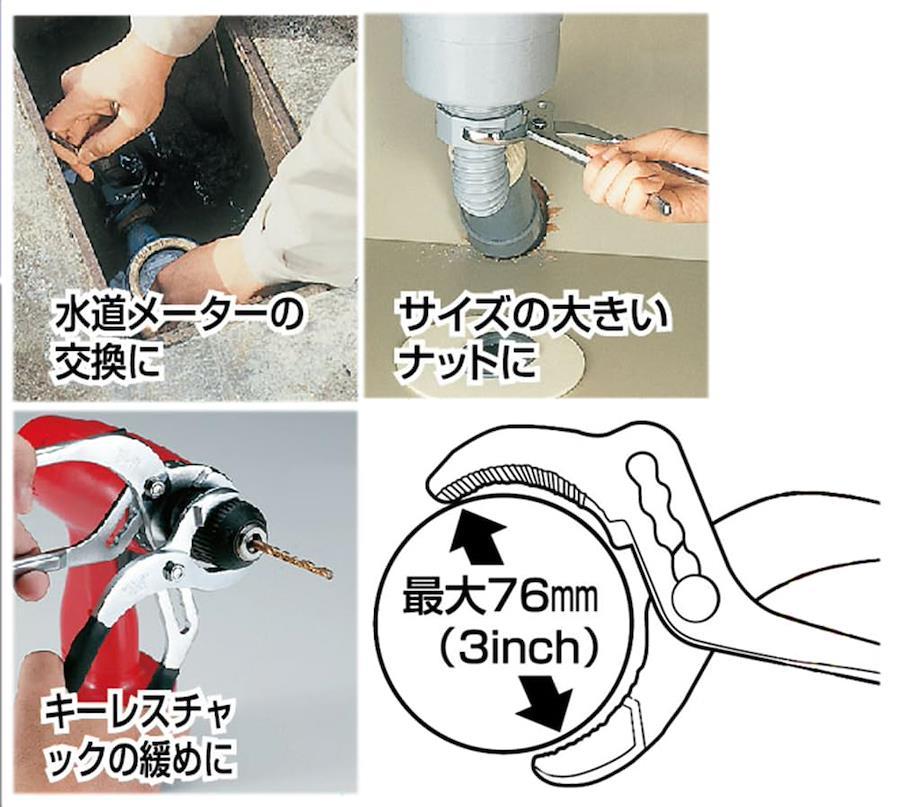 水道メーターの交換に

サイズの大きいナットに

キーレスチャックの緩めに

最大76㎜
（3inch）