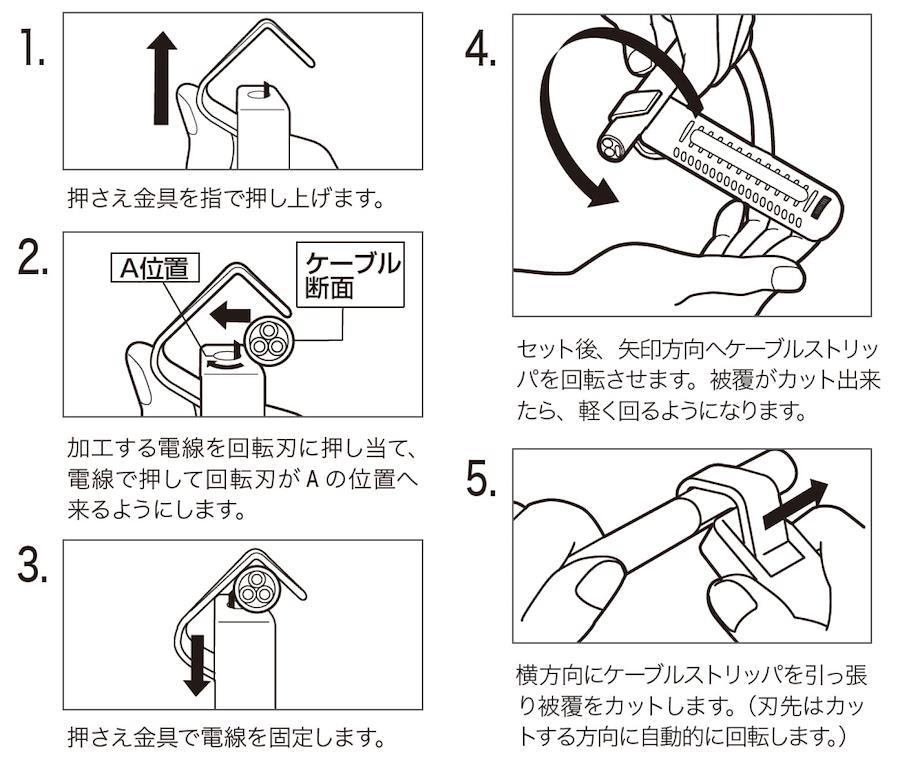 1.

押さえ金具を指で押し上げます。

2.

A位置

ケーブル断面

加工する電線を回転刃に押し当て、電線で押して回転刃が A の位置へ来るようにします。

3.

押さえ金具で電線を固定します。

4.

セット後、矢印方向へケーブルストリッパを回転させます。被覆がカット出来たら、軽く回るようになります。

5.

横方向にケーブルストリッパを引っ張り被覆をカットします。（刃先はカットする方向に自動的に回転します。）