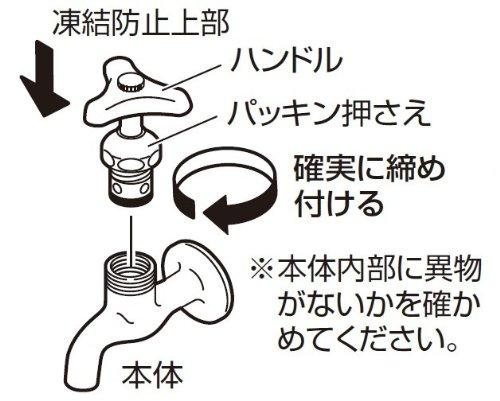 凍結防止上部

ハンドル

パッキン押さえ

確実に締め付ける

※本体内部に異物がないかを確かめてください。

本体