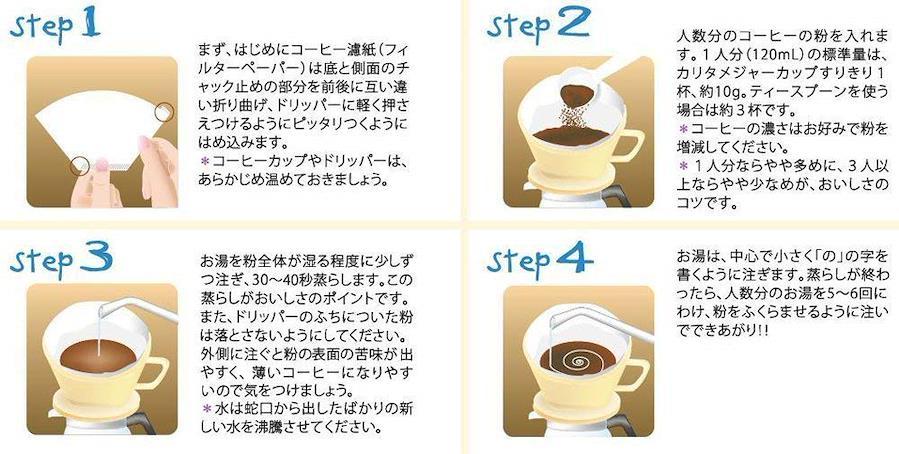 step 1

まず、はじめにコーヒー濾紙（フィルターペーパー）は底と側面のチャック止めの部分を前後に互い違い折り曲げ、ドリッパーに軽く押さえつけるようにピッタリつくようにはめ込みます。
＊コーヒーカップやドリッパーは、あらかじめ温めておきましょう。

step 2

人数分のコーヒーの粉を入れます。１人分（120mL）の標準量は、カリタメジャーカップすりきり１杯、約10g。ティースプーンを使う場合は約３杯です。
＊コーヒーの濃さはお好みで粉を増減してください。
＊１人分ならやや多めに、３人以上ならやや少なめが、おいしさのコツです。

step 3

お湯を粉全体が湿る程度に少しずつ注ぎ、30〜40秒蒸らします。この蒸らしがおいしさのポイントです。また、ドリッパーのふちについた粉は落とさないようにしてください。外側に注ぐと粉の表面の苦味が出やすく、薄いコーヒーになりやすいので気をつけましょう。
＊水は蛇口から出したばかりの新しい水を沸騰させてください。

step 4

お湯は、中心で小さく「の」の字を書くように注ぎます。蒸らしが終わったら、人数分のお湯を5〜6回にわけ、粉をふくらませるように注いでできあがり!!