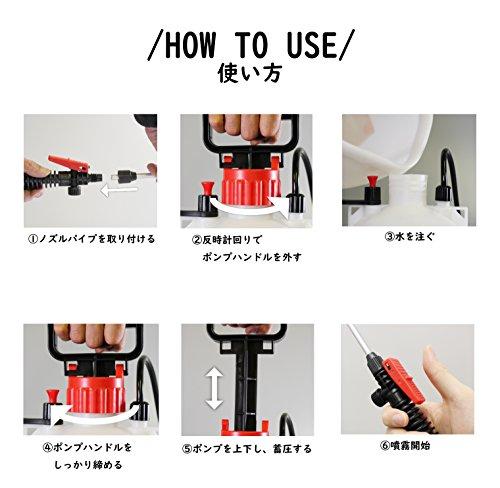 /HOW TO USE/
使い方

①ノズルパイプを取り付ける

②反時計回りで
ポンプハンドルを外す

③水を注ぐ

④ポンプハンドルを
しっかり締める

⑤ポンプを上下し、蓄圧する

⑥噴霧開始