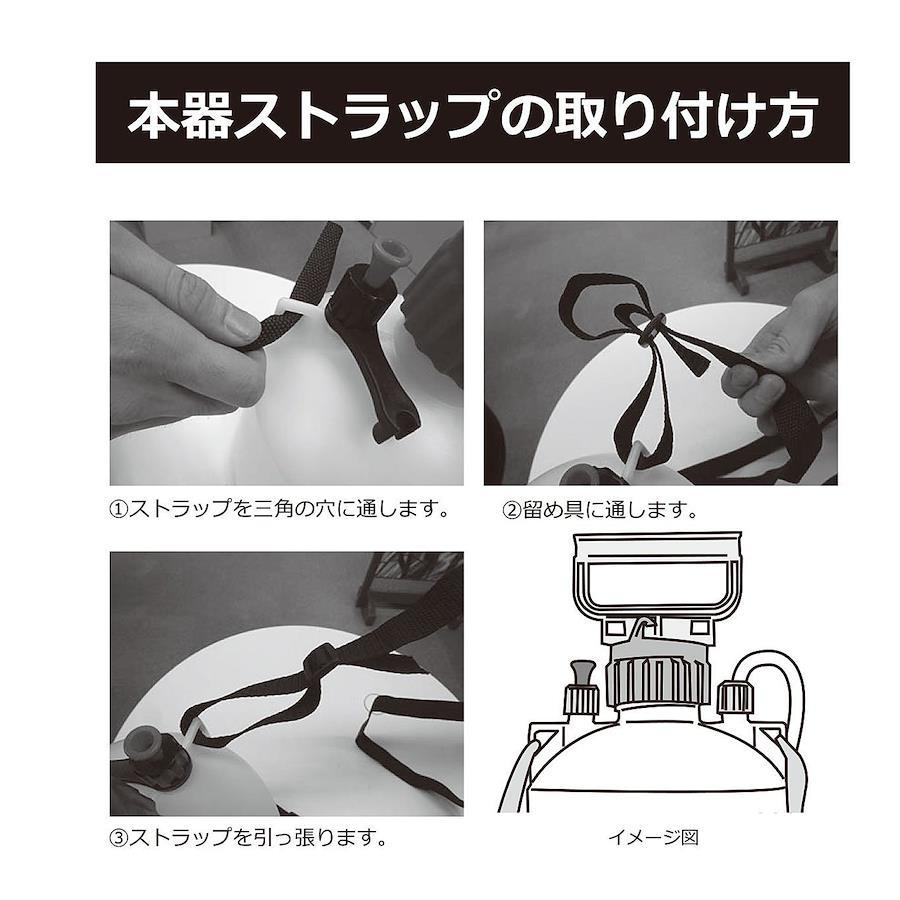 本器ストラップの取り付け方

①ストラップを三角の穴に通します。

②留め具に通します。

③ストラップを引っ張ります。

イメージ図