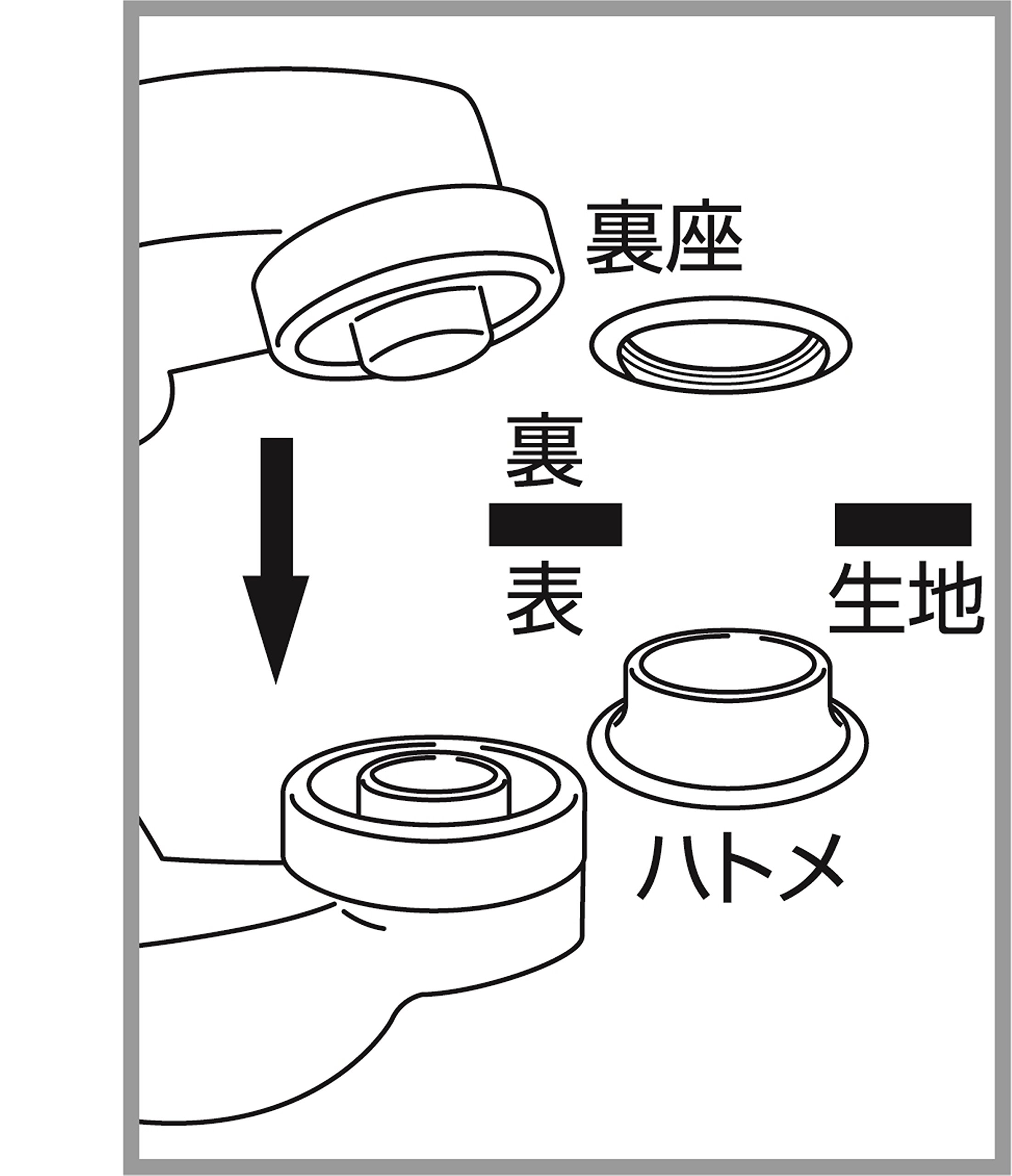 裏座

裏

表

生地

ハトメ