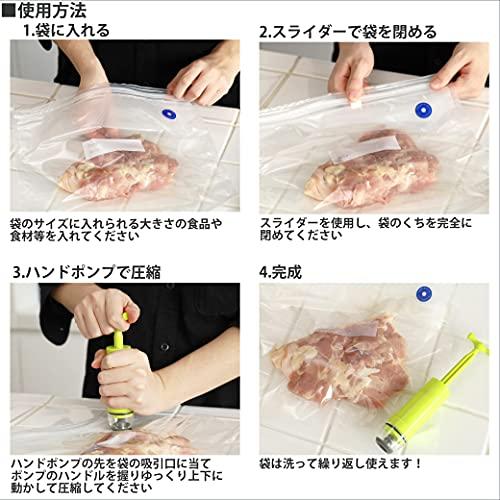 ■使用方法

1.袋に入れる

袋のサイズに入れられる大きさの食品や食材等を入れてください

2.スライダーで袋を閉める

スライダーを使用し、袋のくちを完全に閉めてください

3.ハンドポンプで圧縮

ハンドポンプの先を袋の吸引口に当てポンプのハンドルを握りゆっくり上下に動かして圧縮してください

4.完成

袋は洗って繰り返し使えます！