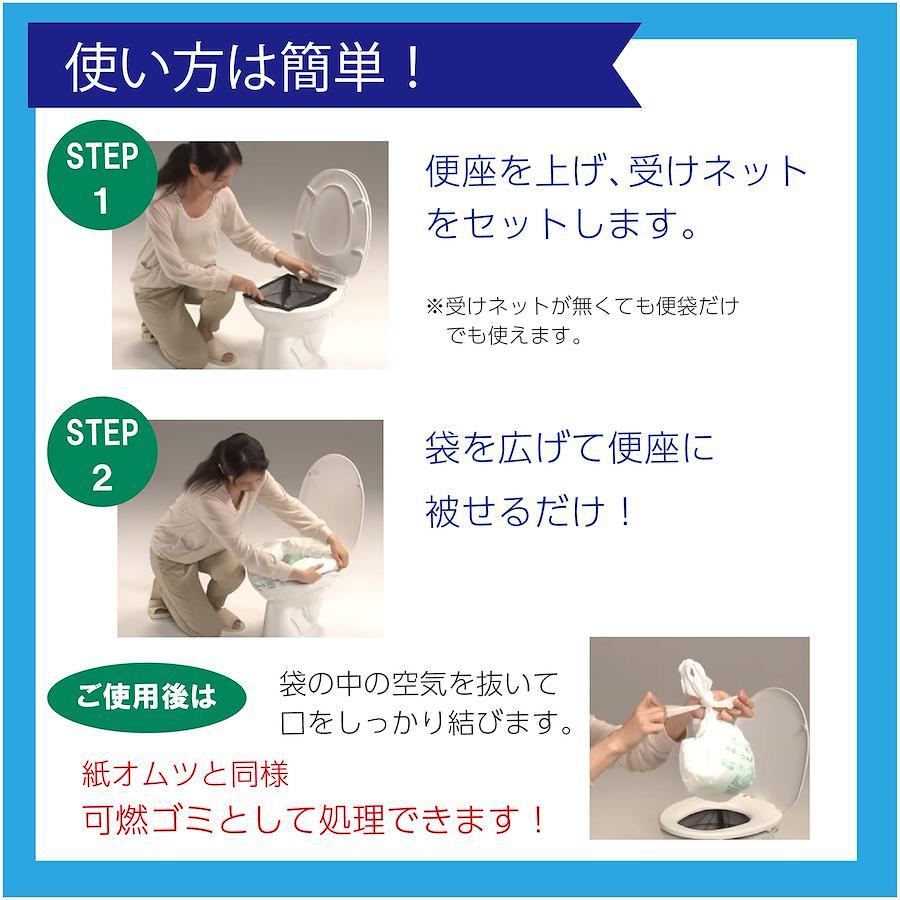 使い方は簡単！

STEP 1

便座を上げ、受けネットをセットします。

※受けネットが無くても便袋だけでも使えます。

STEP 2

袋を広げて便座に被せるだけ！

ご使用後は

袋の中の空気を抜いて口をしっかり結びます。

紙オムツと同様
可燃ゴミとして処理できます！