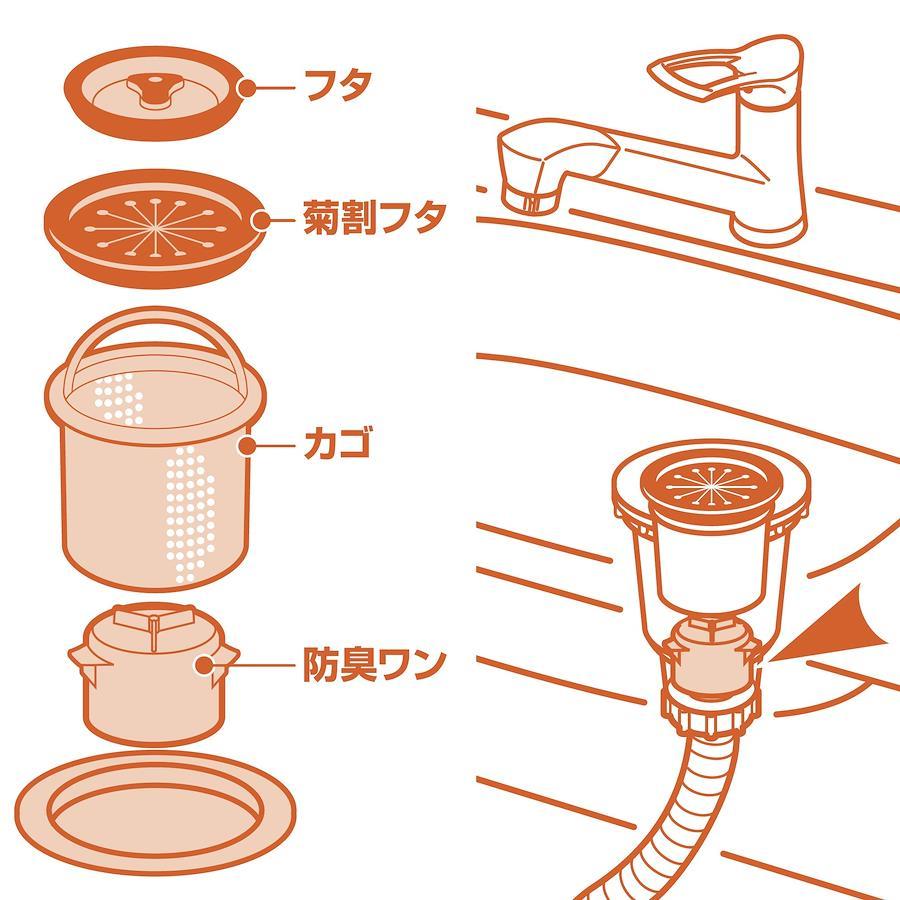 フタ

菊割フタ

カゴ

防臭ワン