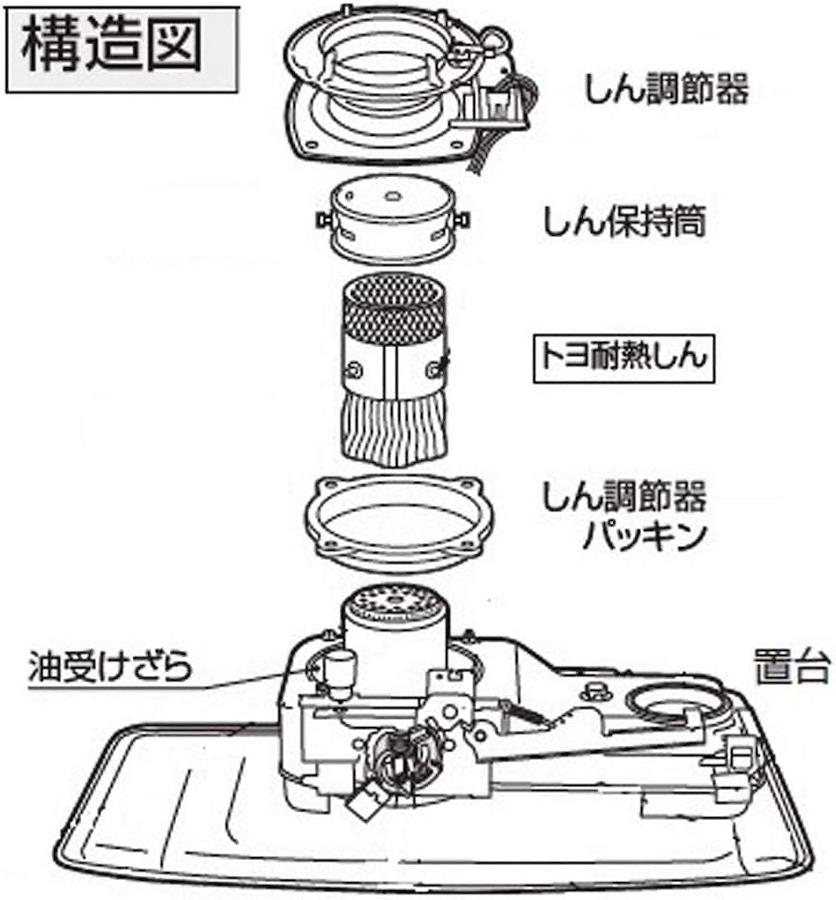 構造図

しん調節器

しん保持筒

トヨ耐熱しん

しん調節器
パッキン

油受けざら

置台