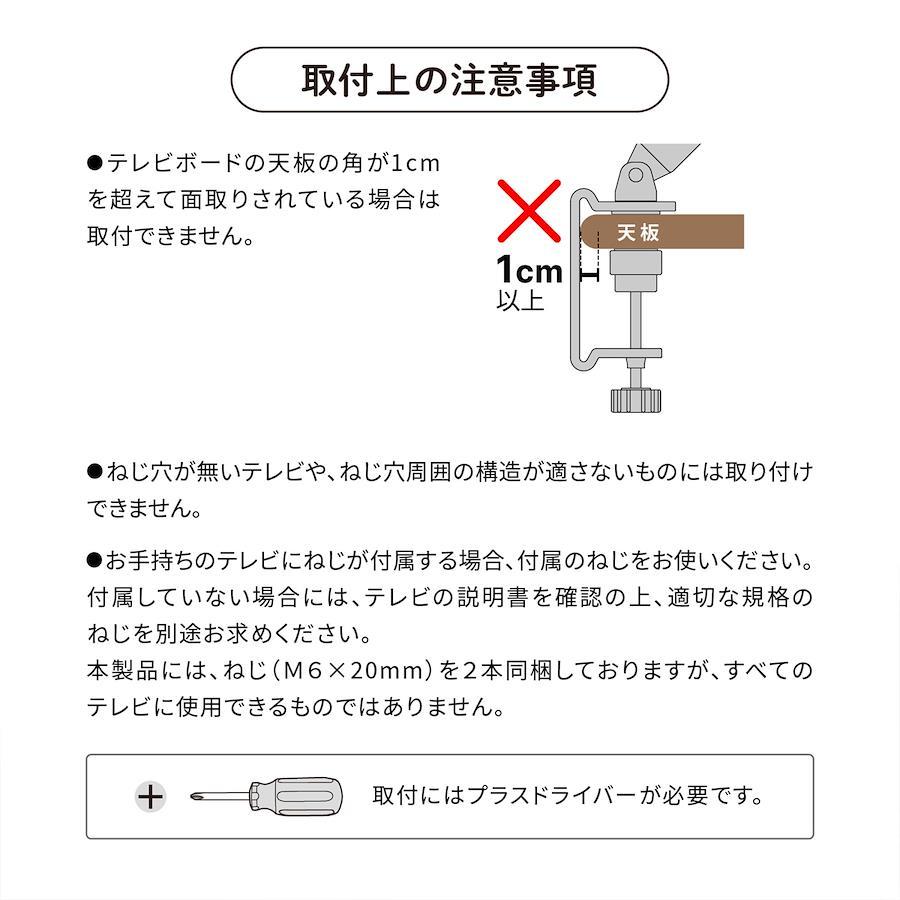 取付上の注意事項

●テレビボードの天板の角が1cmを超えて面取りされている場合は取付できません。

天板

1cm
以上

●ねじ穴が無いテレビや、ねじ穴周囲の構造が適さないものには取り付けできません。

●お手持ちのテレビにねじが付属する場合、付属のねじをお使いください。付属していない場合には、テレビの説明書を確認の上、適切な規格のねじを別途お求めください。
本製品には、ねじ（M6×20mm）を2本同梱しておりますが、すべてのテレビに使用できるものではありません。

取付にはプラスドライバーが必要です。