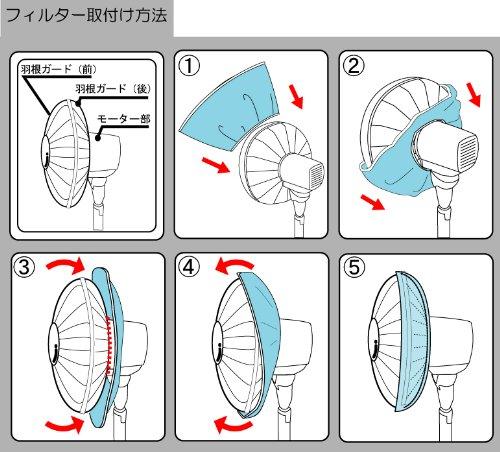 フィルター取付け方法

羽根ガード（前）
羽根ガード（後）
モーター部

①

②

③

④

⑤