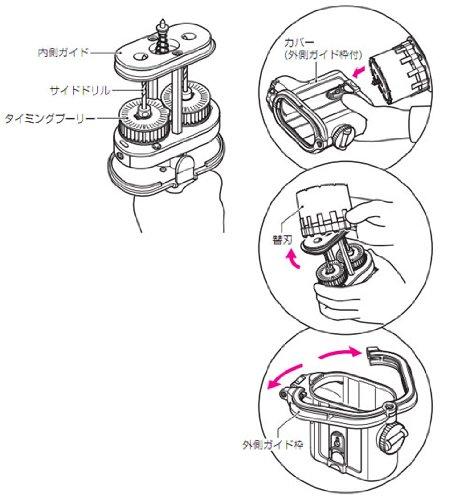 内側ガイド
サイドドリル
タイミングプーリー
カバー
(外側ガイド枠付)
替刃
外側ガイド枠