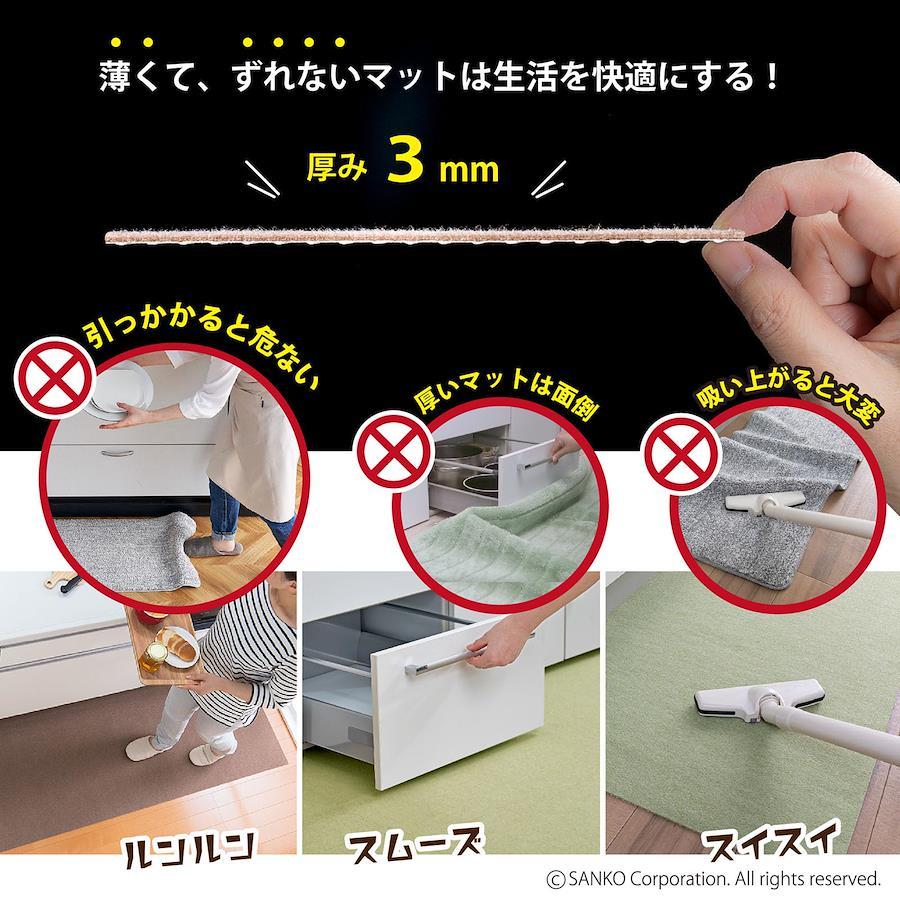 薄くて、ずれないマットは生活を快適にする！

厚み 3 mm

引っかかると危ない

厚いマットは面倒

吸い上がると大変

ルンルン

スムーズ

スイスイ

©SANKO Corporation. All rights reserved.