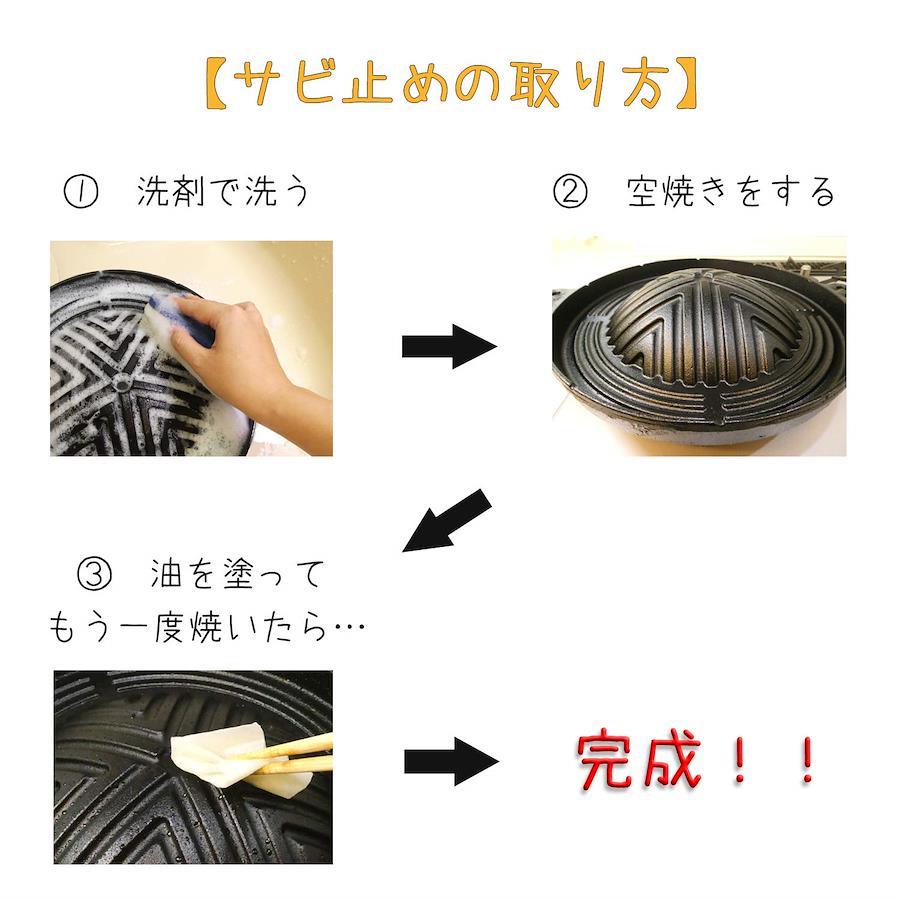 【サビ止めの取り方】

① 洗剤で洗う

② 空焼きをする

③ 油を塗って
もう一度焼いたら…

完成！！