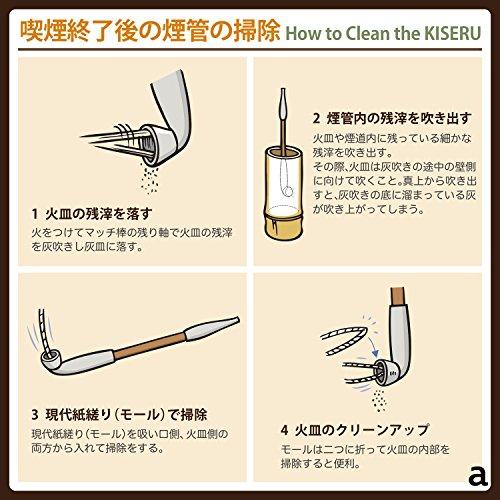 喫煙終了後の煙管の掃除 How to Clean the KISERU

1 火皿の残滓を落す
火をつけてマッチ棒の残り軸で火皿の残滓を灰吹きし灰皿に落す。

2 煙管内の残滓を吹き出す
火皿や煙道内に残っている細かな残滓を吹き出す。
その際、火皿は灰吹きの途中の壁側に向けて吹くこと。真上から吹き出すと、灰吹きの底に溜まっている灰が吹き上がってしまう。

3 現代紙縒り（モール）で掃除
現代紙縒り（モール）を吸い口側、火皿側の両方から入れて掃除をする。

4 火皿のクリーンアップ
モールは二つに折って火皿の内部を掃除すると便利。

a