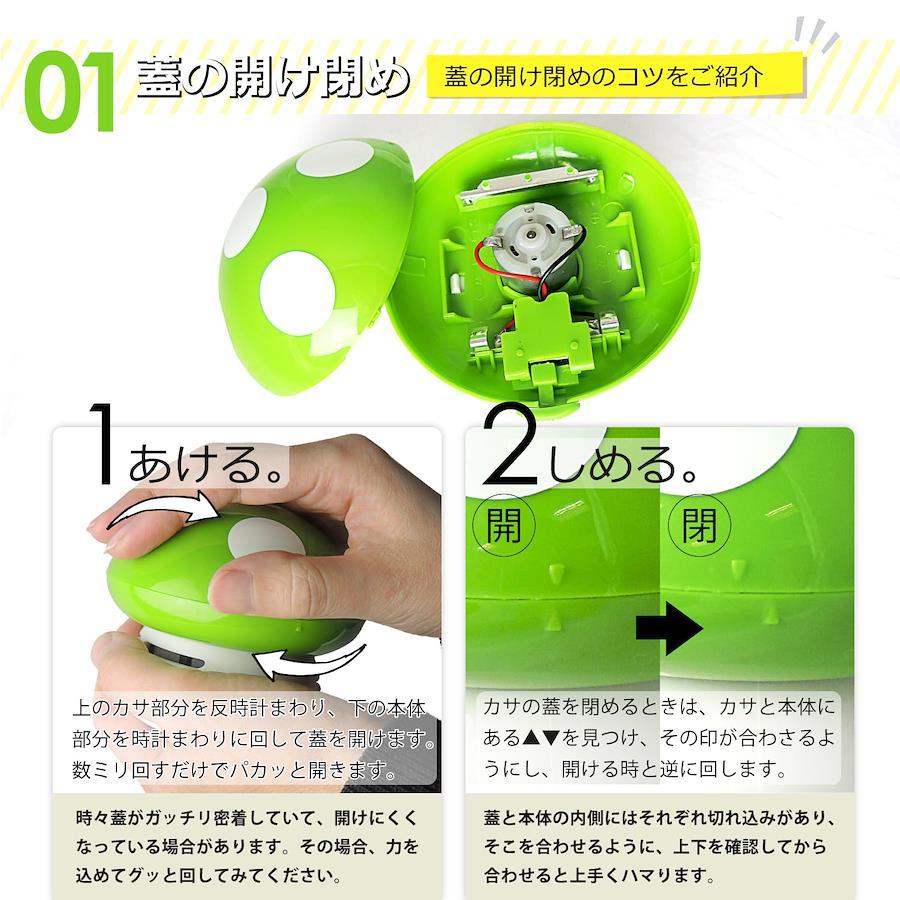 01 蓋の開け閉め

蓋の開け閉めのコツをご紹介

1 あける。

上のカサ部分を反時計まわり、下の本体部分を時計まわりに回して蓋を開けます。数ミリ回すだけでパカッと開きます。

時々蓋がガッチリ密着していて、開けにくくなっている場合があります。その場合、力を込めてグッと回してみてください。

2 しめる。

開

閉

カサの蓋を閉めるときは、カサと本体にある▲▼を見つけ、その印が合わさるようにし、開ける時と逆に回します。

蓋と本体の内側にはそれぞれ切れ込みがあり、そこを合わせるように、上下を確認してから合わせると上手くハマります。