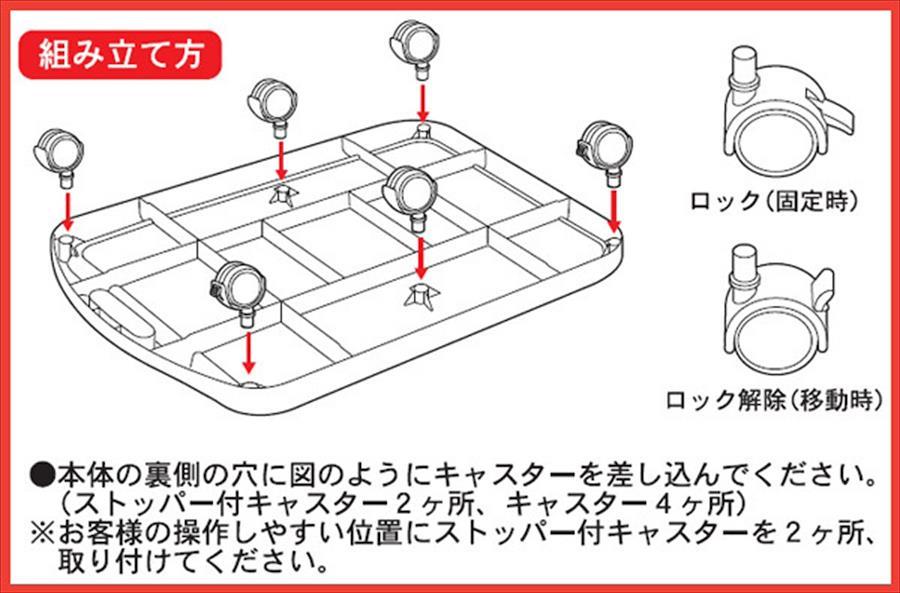 組み立て方

ロック(固定時)

ロック解除(移動時)

●本体の裏側の穴に図のようにキャスターを差し込んでください。
(ストッパー付キャスター2ヶ所、キャスター4ヶ所)
※お客様の操作しやすい位置にストッパー付キャスターを2ヶ所、取り付けてください。