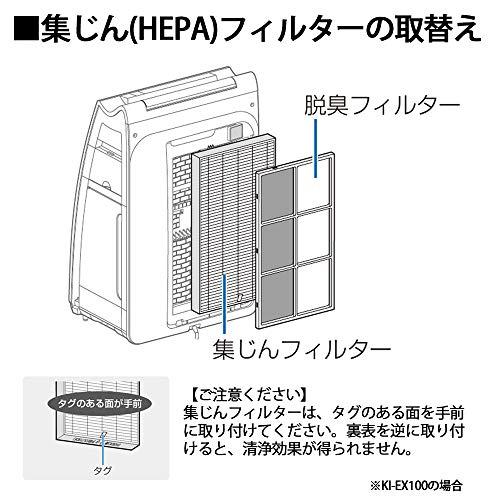 ■集じん(HEPA)フィルターの取替え

脱臭フィルター

集じんフィルター

タグのある面が手前

タグ

【ご注意ください】
集じんフィルターは、タグのある面を手前に取り付けてください。裏表を逆に取り付けると、清浄効果が得られません。

※KI-EX100の場合