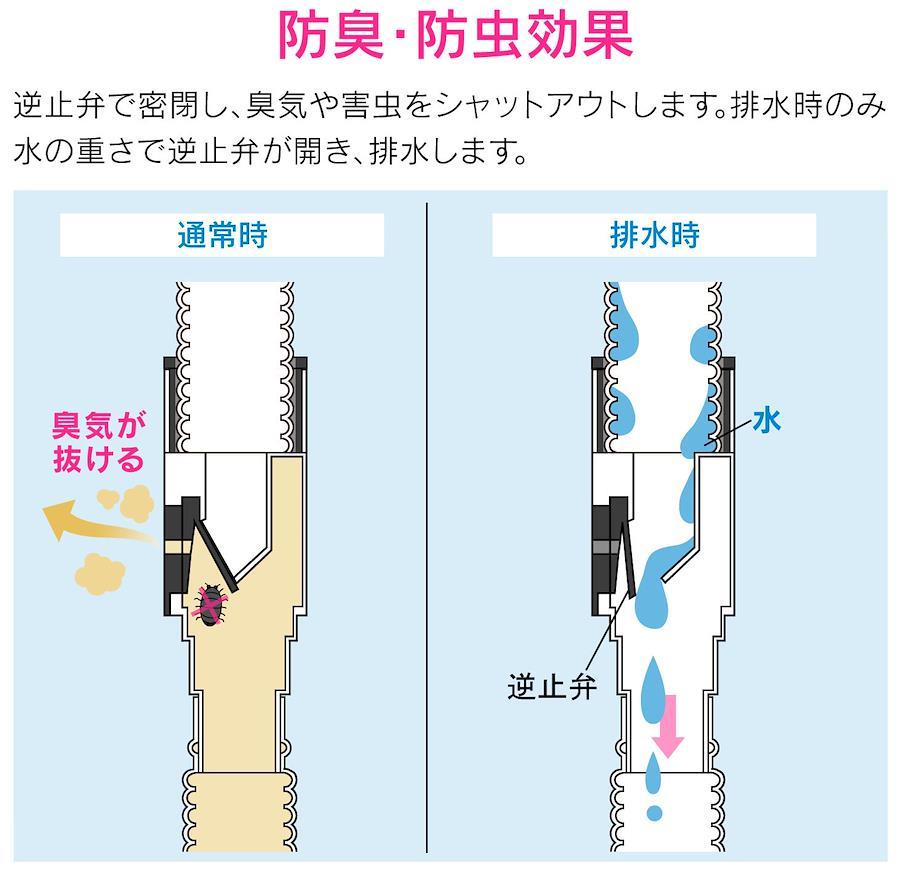 防臭･防虫効果

逆止弁で密閉し、臭気や害虫をシャットアウトします。排水時のみ水の重さで逆止弁が開き、排水します。

通常時

臭気が抜ける

排水時

水

逆止弁