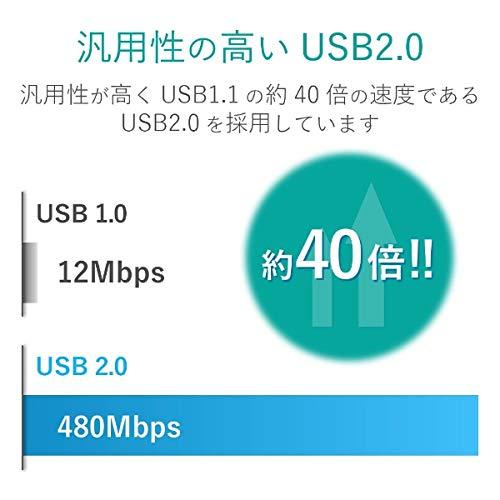 汎用性の高い USB2.0

汎用性が高く USB1.1 の約 40 倍の速度である USB2.0 を採用しています

USB 1.0

12Mbps

約40倍!!

USB 2.0

480Mbps