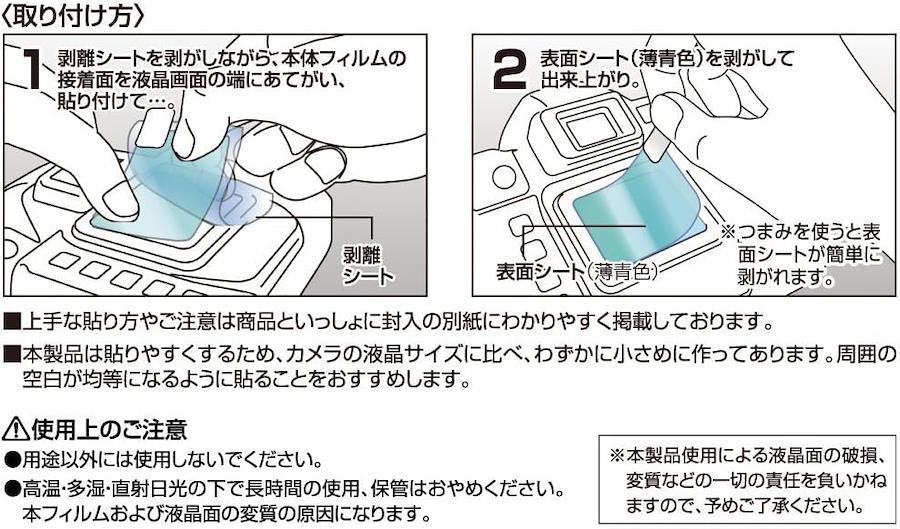 〈取り付け方〉

1 剥離シートを剥がしながら、本体フィルムの接着面を液晶画面の端にあてがい、貼り付けて…。

剥離シート

2 表面シート(薄青色)を剥がして出来上がり。

表面シート(薄青色)

※つまみを使うと表面シートが簡単に剥がれます。

■上手な貼り方やご注意は商品といっしょに封入の別紙にわかりやすく掲載しております。

■本製品は貼りやすくするため、カメラの液晶サイズに比べ、わずかに小さめに作ってあります。周囲の空白が均等になるように貼ることをおすすめします。

⚠使用上のご注意

●用途以外には使用しないでください。

●高温・多湿・直射日光の下で長時間の使用、保管はおやめください。本フィルムおよび液晶面の変質の原因になります。

※本製品使用による液晶面の破損、変質などの一切の責任を負いかねますので、予めご了承ください。