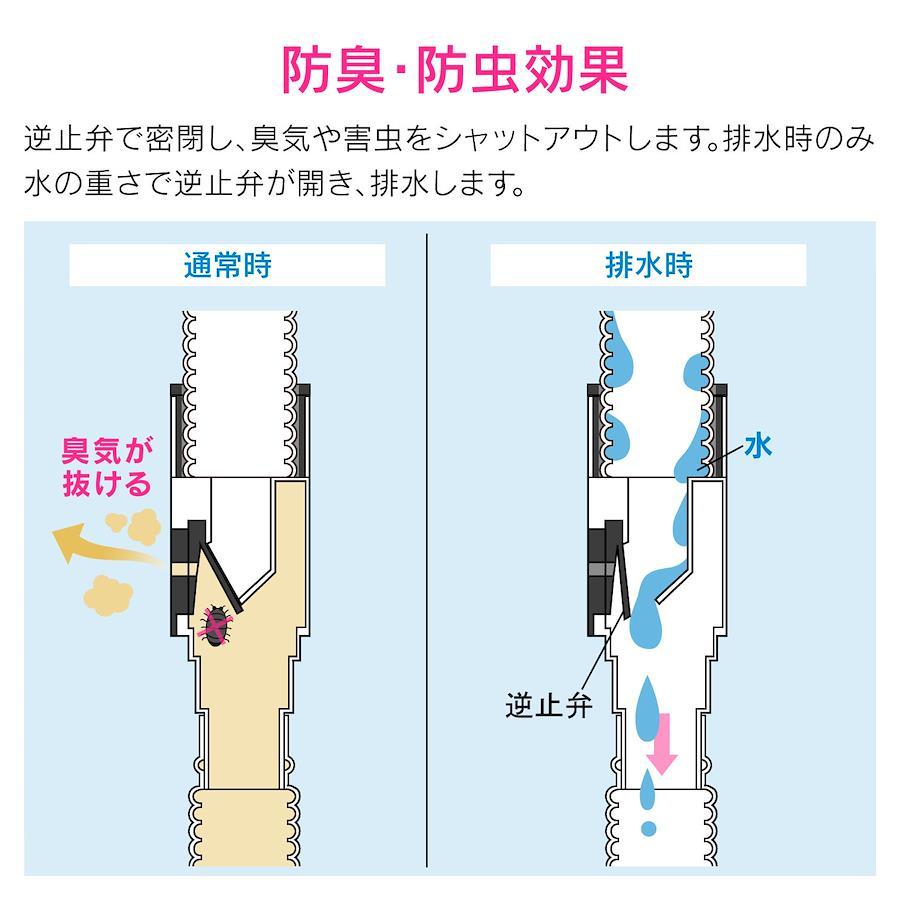 防臭・防虫効果

逆止弁で密閉し、臭気や害虫をシャットアウトします。排水時のみ水の重さで逆止弁が開き、排水します。

通常時

臭気が抜ける

排水時

水

逆止弁