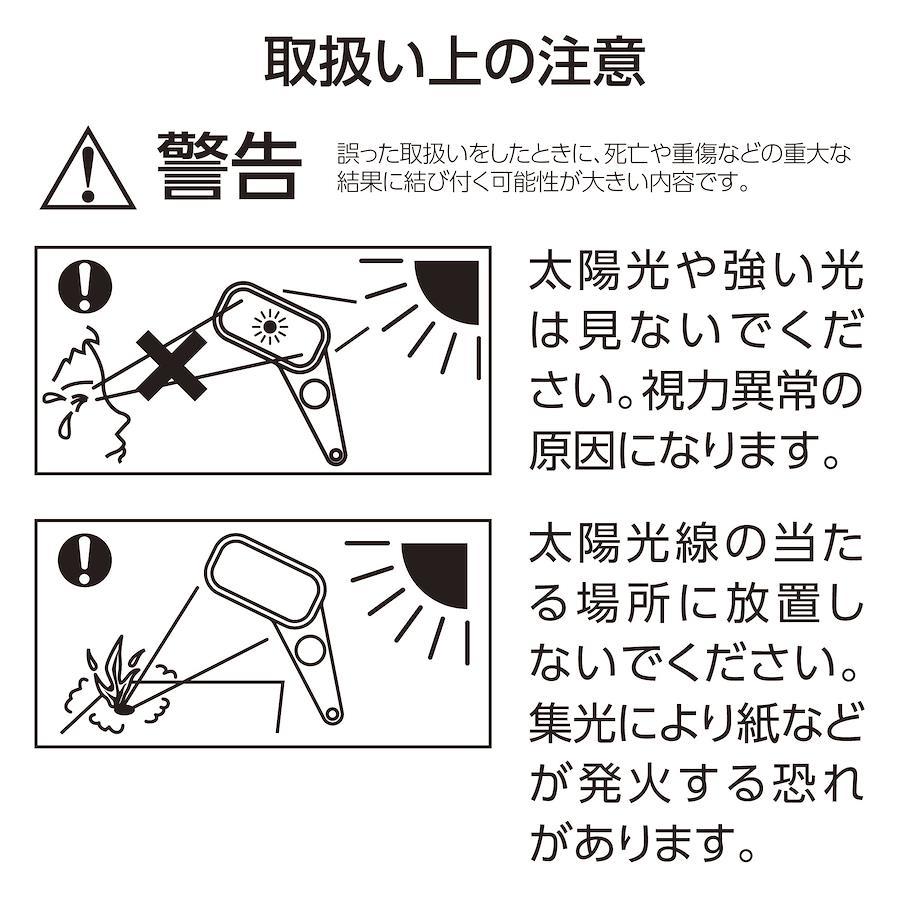 取扱い上の注意

警告 誤った取扱いをしたときに、死亡や重傷などの重大な結果に結び付く可能性が大きい内容です。

太陽光や強い光は見ないでください。視力異常の原因になります。

太陽光線の当たる場所に放置しないでください。集光により紙などが発火する恐れがあります。