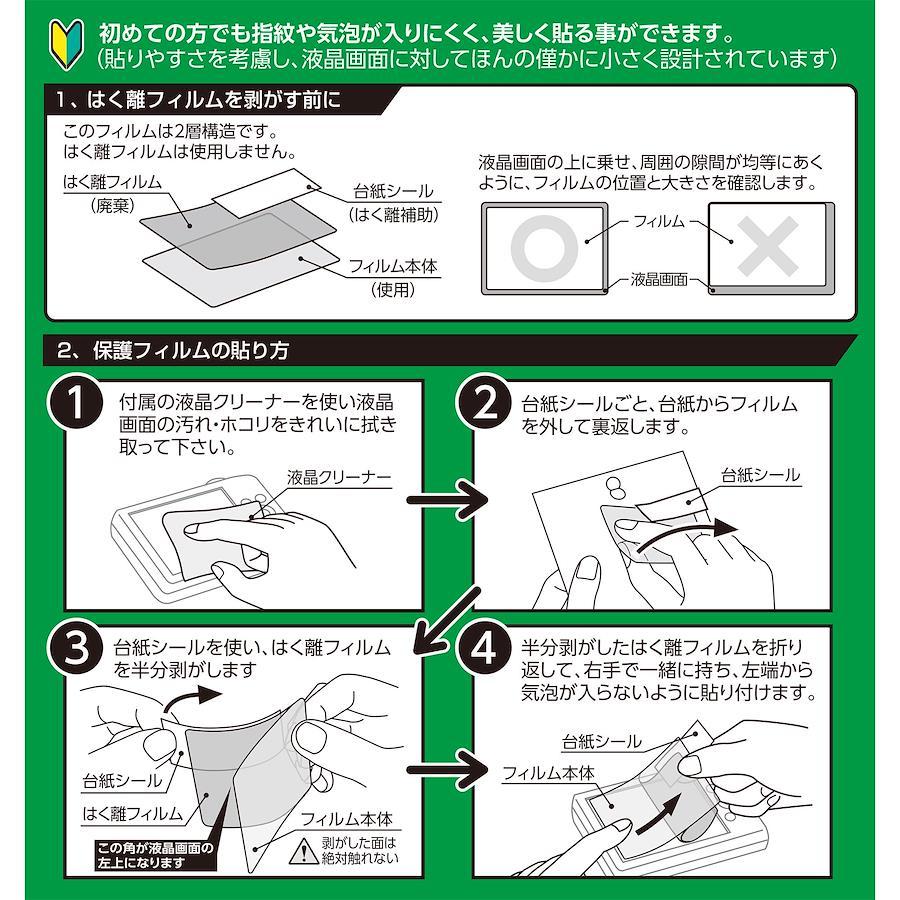 初めての方でも指紋や気泡が入りにくく、美しく貼る事ができます。
（貼りやすさを考慮し、液晶画面に対してほんの僅かに小さく設計されています）

1、はく離フィルムを剥がす前に

このフィルムは2層構造です。
はく離フィルムは使用しません。

はく離フィルム
（廃棄）

台紙シール
（はく離補助）

フィルム本体
（使用）

液晶画面の上に乗せ、周囲の隙間が均等にあくように、フィルムの位置と大きさを確認します。

フィルム

液晶画面

2、保護フィルムの貼り方

1
付属の液晶クリーナーを使い液晶画面の汚れ・ホコリをきれいに拭き取って下さい。

液晶クリーナー

2
台紙シールごと、台紙からフィルムを外して裏返します。

台紙シール

3
台紙シールを使い、はく離フィルムを半分剥がします

台紙シール

はく離フィルム

フィルム本体

この角が液晶画面の左上になります

剥がした面は絶対触れない

4
半分剥がしたはく離フィルムを折り返して、右手で一緒に持ち、左端から気泡が入らないように貼り付けます。

台紙シール

フィルム本体