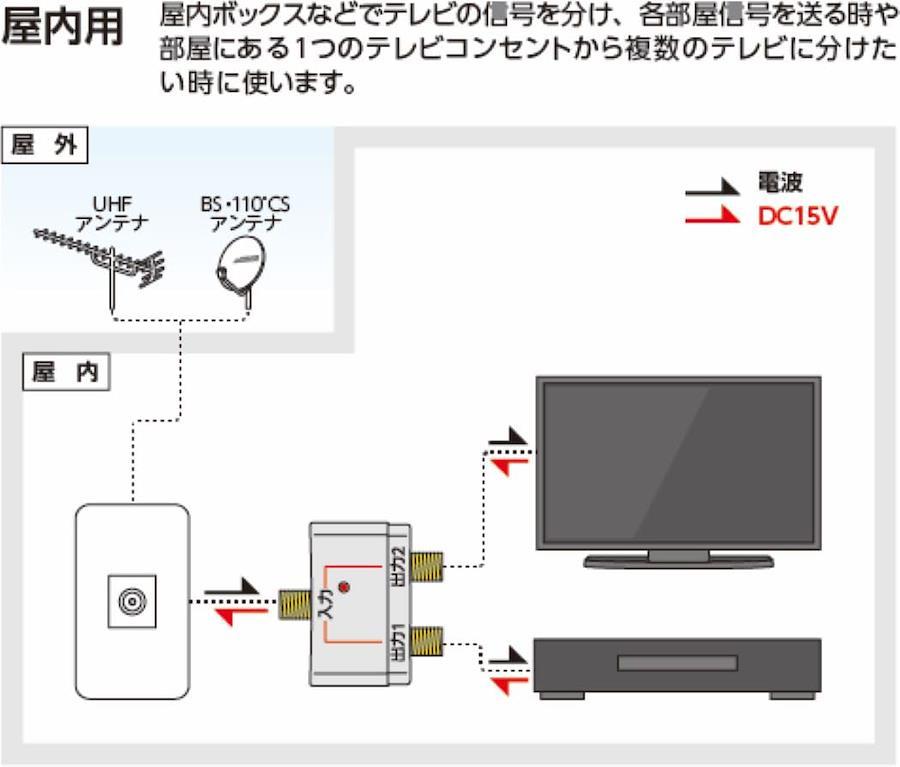 屋内用

屋内ボックスなどでテレビの信号を分け、各部屋信号を送る時や部屋にある1つのテレビコンセントから複数のテレビに分けたい時に使います。

屋 外

UHF
アンテナ

BS・110°CS
アンテナ

電波
DC15V

屋 内

入力
出力2
出力1