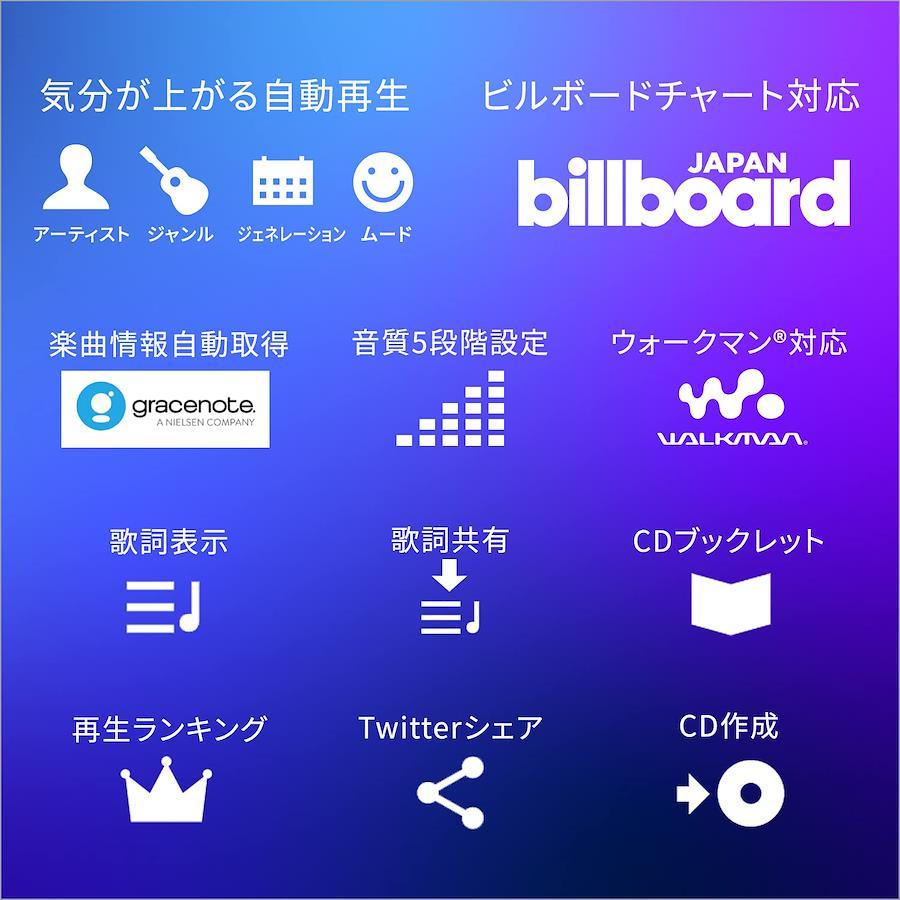 気分が上がる自動再生

アーティスト ジャンル ジェネレーション ムード

ビルボードチャート対応

JAPAN
billboard

楽曲情報自動取得

gracenote.
A NIELSEN COMPANY

音質5段階設定

ウォークマン®対応

WALKMAN.

歌詞表示

歌詞共有

CDブックレット

再生ランキング

Twitterシェア

CD作成