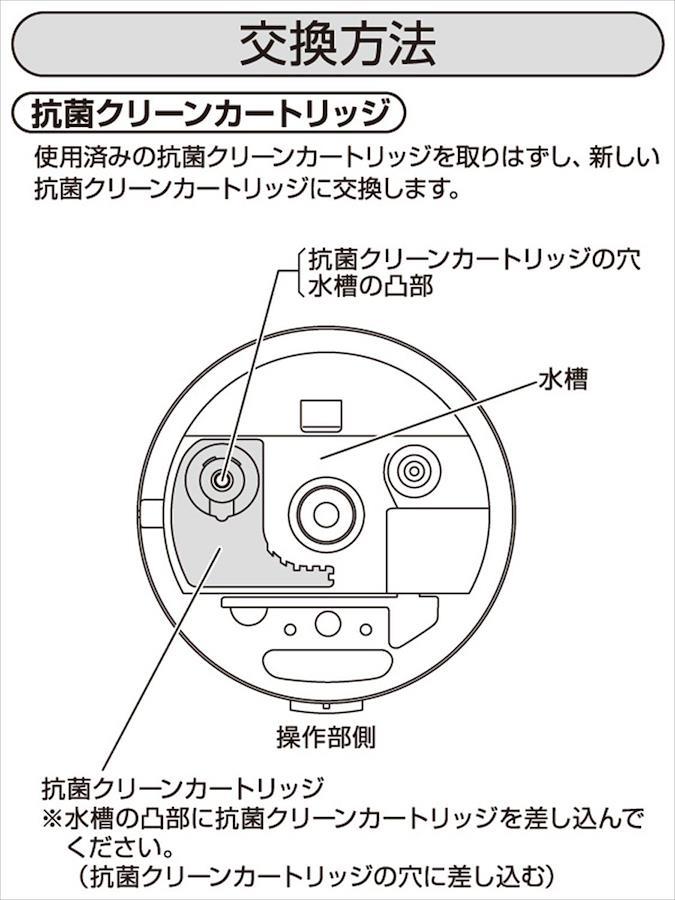 交換方法

抗菌クリーンカートリッジ

使用済みの抗菌クリーンカートリッジを取りはずし、新しい抗菌クリーンカートリッジに交換します。

抗菌クリーンカートリッジの穴
水槽の凸部

水槽

操作部側

抗菌クリーンカートリッジ
※水槽の凸部に抗菌クリーンカートリッジを差し込んでください。
（抗菌クリーンカートリッジの穴に差し込む）