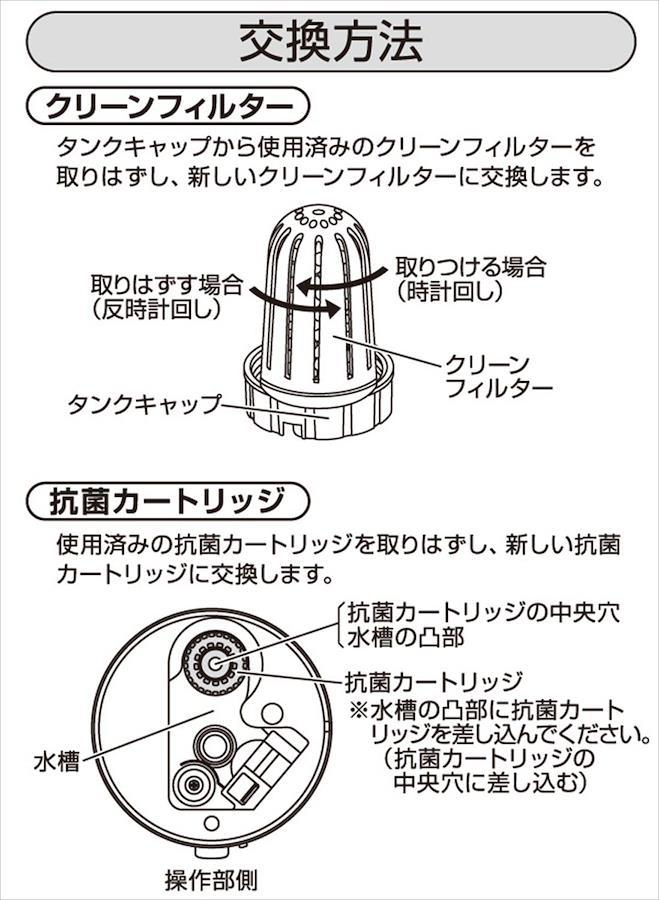 交換方法

クリーンフィルター

タンクキャップから使用済みのクリーンフィルターを取りはずし、新しいクリーンフィルターに交換します。

取りはずす場合
（反時計回し）

取りつける場合
（時計回し）

クリーン
フィルター

タンクキャップ

抗菌カートリッジ

使用済みの抗菌カートリッジを取りはずし、新しい抗菌カートリッジに交換します。

抗菌カートリッジの中央穴
水槽の凸部

抗菌カートリッジ
※水槽の凸部に抗菌カートリッジを差し込んでください。
（抗菌カートリッジの中央穴に差し込む）

水槽

操作部側