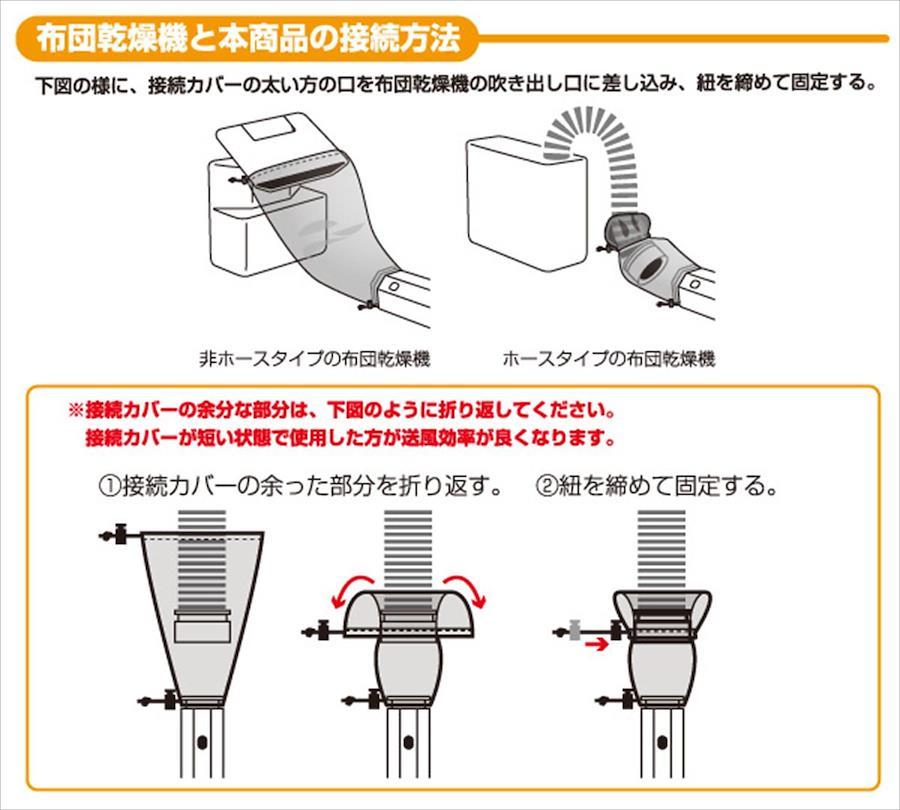 布団乾燥機と本商品の接続方法

下図の様に、接続カバーの太い方の口を布団乾燥機の吹き出し口に差し込み、紐を締めて固定する。

非ホースタイプの布団乾燥機

ホースタイプの布団乾燥機

※接続カバーの余分な部分は、下図のように折り返してください。
接続カバーが短い状態で使用した方が送風効率が良くなります。

①接続カバーの余った部分を折り返す。 ②紐を締めて固定する。