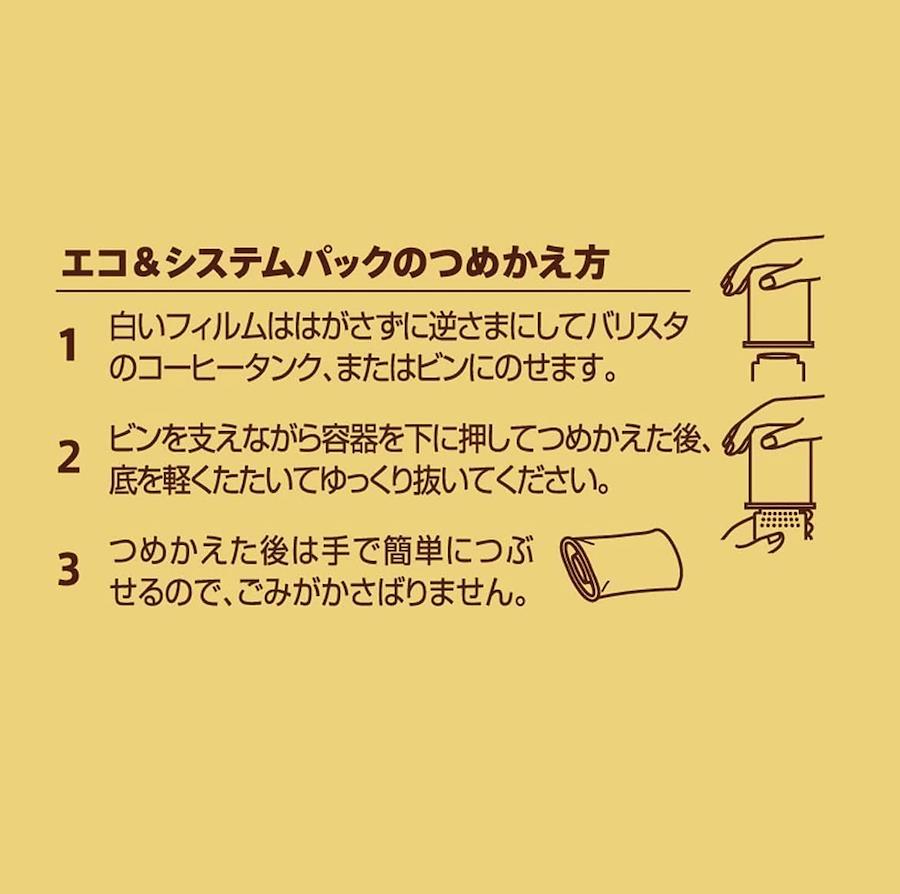 エコ＆システムパックのつめかえ方

1 白いフィルムははがさずに逆さまにしてバリスタのコーヒータンク、またはビンにのせます。

2 ビンを支えながら容器を下に押してつめかえた後、底を軽くたたいてゆっくり抜いてください。

3 つめかえた後は手で簡単につぶせるので、ごみがかさばりません。