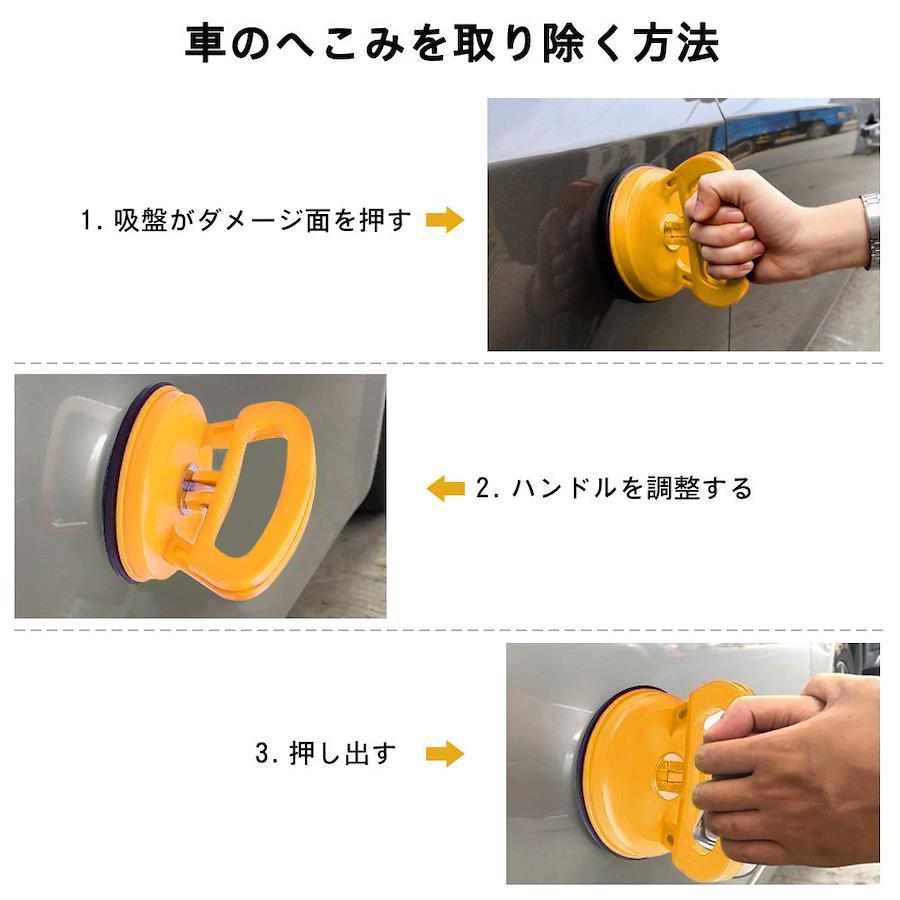 車のへこみを取り除く方法

1. 吸盤がダメージ面を押す

2. ハンドルを調整する

3. 押し出す