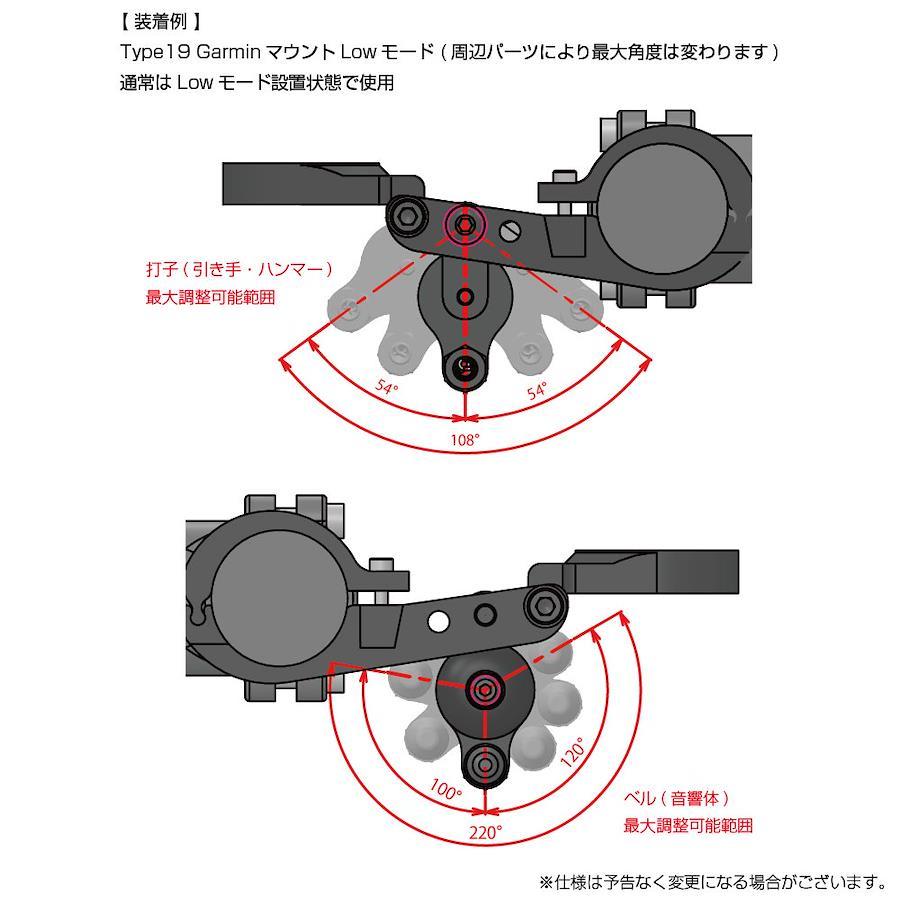 【 装着例 】
Type19 Garmin マウント Low モード ( 周辺パーツにより最大角度は変わります )
通常は Low モード設置状態で使用

打子 ( 引き手・ハンマー )
最大調整可能範囲

54°
54°
108°

100°
120°
220°

ベル ( 音響体 )
最大調整可能範囲

※仕様は予告なく変更になる場合がございます。