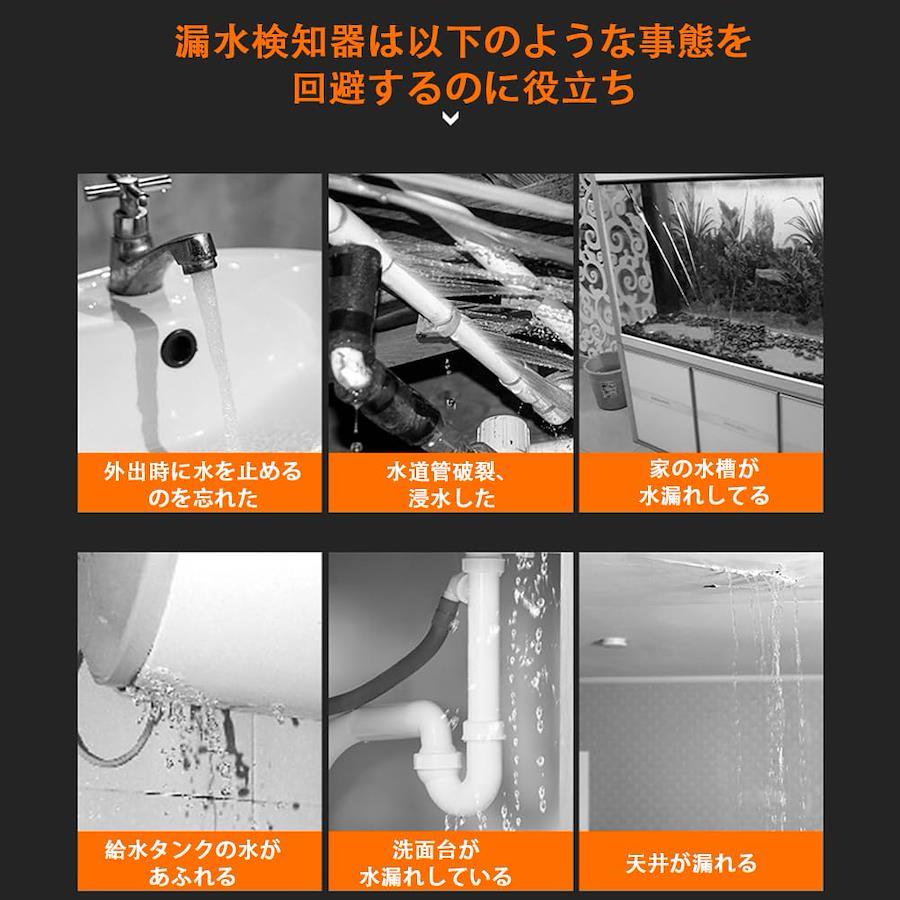 漏水検知器は以下のような事態を回避するのに役立ち

外出時に水を止めるのを忘れた

水道管破裂、浸水した

家の水槽が水漏れしてる

給水タンクの水があふれる

洗面台が水漏れしている

天井が漏れる