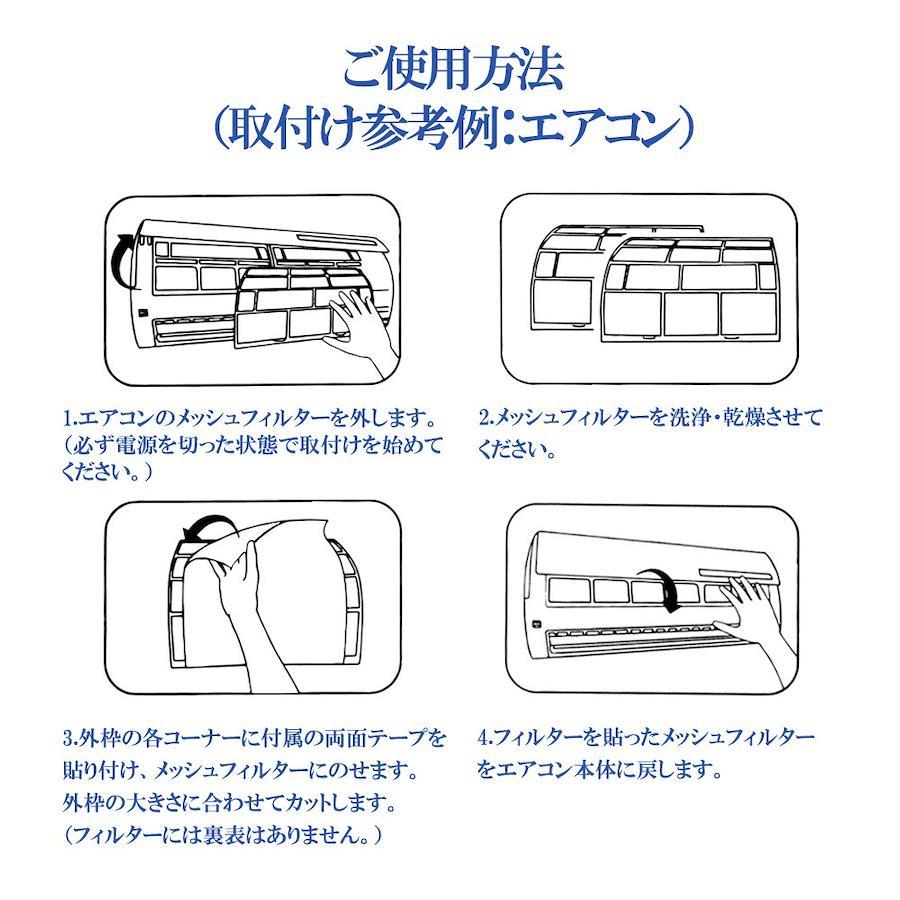 ご使用方法
（取付け参考例：エアコン）

1.エアコンのメッシュフィルターを外します。（必ず電源を切った状態で取付けを始めてください。）

2.メッシュフィルターを洗浄・乾燥させてください。

3.外枠の各コーナーに付属の両面テープを貼り付け、メッシュフィルターにのせます。外枠の大きさに合わせてカットします。（フィルターには裏表はありません。）

4.フィルターを貼ったメッシュフィルターをエアコン本体に戻します。