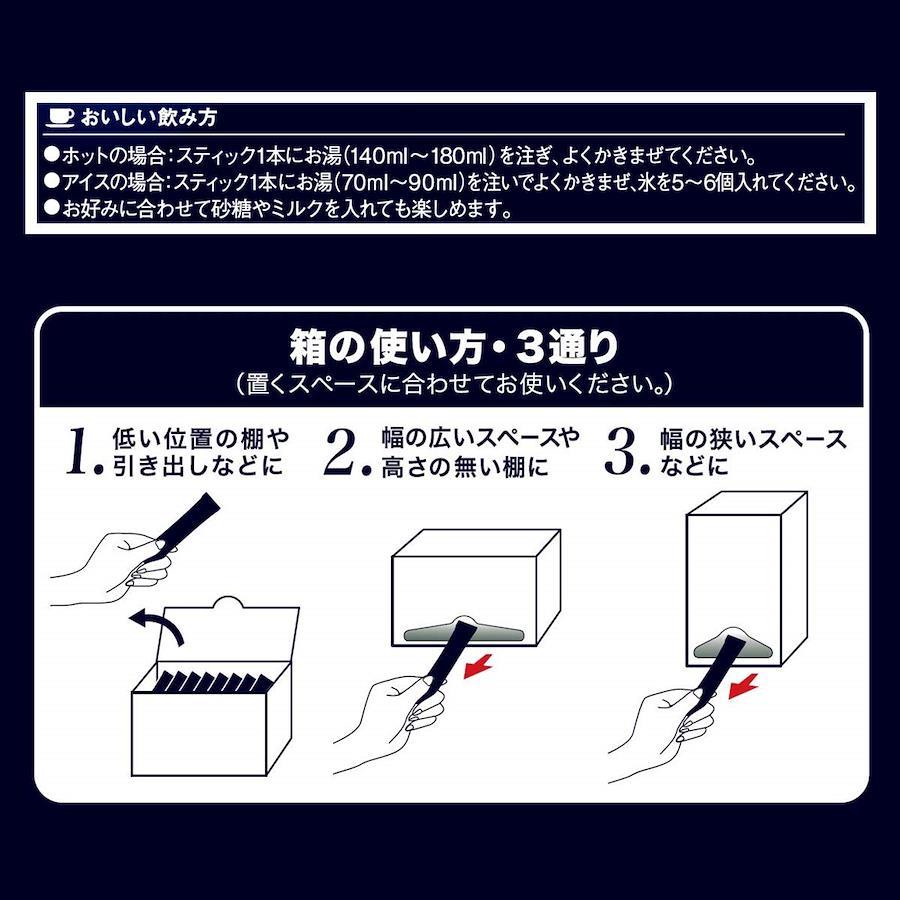 おいしい飲み方

●ホットの場合：スティック1本にお湯（140ml～180ml）を注ぎ、よくかきまぜてください。
●アイスの場合：スティック1本にお湯（70ml～90ml）を注いでよくかきまぜ、氷を5～6個入れてください。
●お好みに合わせて砂糖やミルクを入れても楽しめます。

箱の使い方・3通り
（置くスペースに合わせてお使いください。）

1. 低い位置の棚や引き出しなどに

2. 幅の広いスペースや高さの無い棚に

3. 幅の狭いスペースなどに