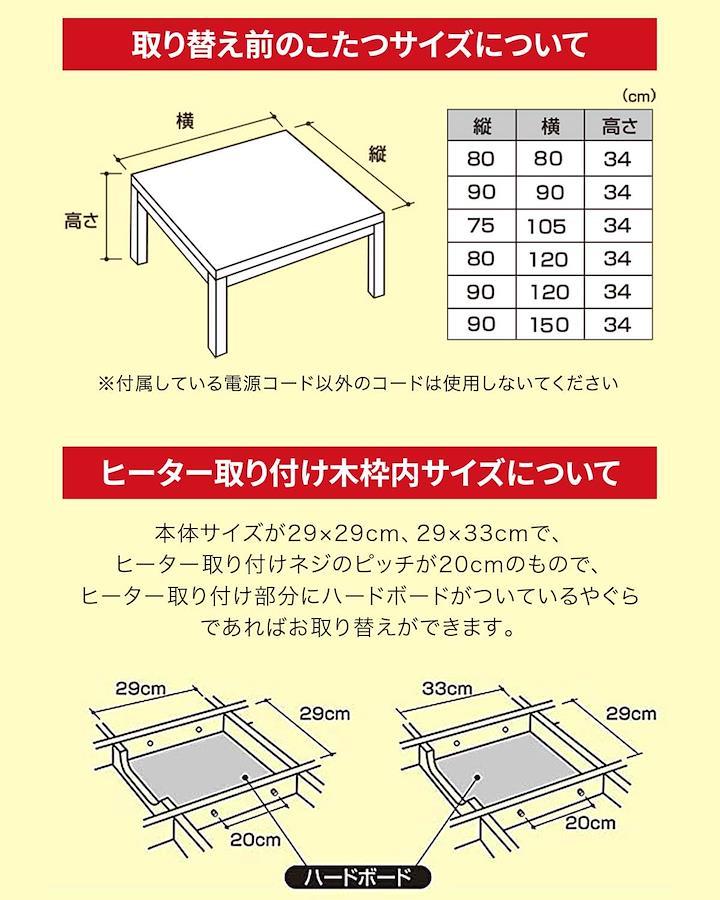 取り替え前のこたつサイズについて

横

縦

高さ

(cm)

| 縦 | 横 | 高さ |
|---|---|---|
| 80 | 80 | 34 |
| 90 | 90 | 34 |
| 75 | 105 | 34 |
| 80 | 120 | 34 |
| 90 | 120 | 34 |
| 90 | 150 | 34 |

※付属している電源コード以外のコードは使用しないでください

ヒーター取り付け木枠内サイズについて

本体サイズが29×29cm、29×33cmで、ヒーター取り付けネジのピッチが20cmのもので、ヒーター取り付け部分にハードボードがついているやぐらであればお取り替えができます。

29cm

29cm

20cm

33cm

29cm

20cm

ハードボード