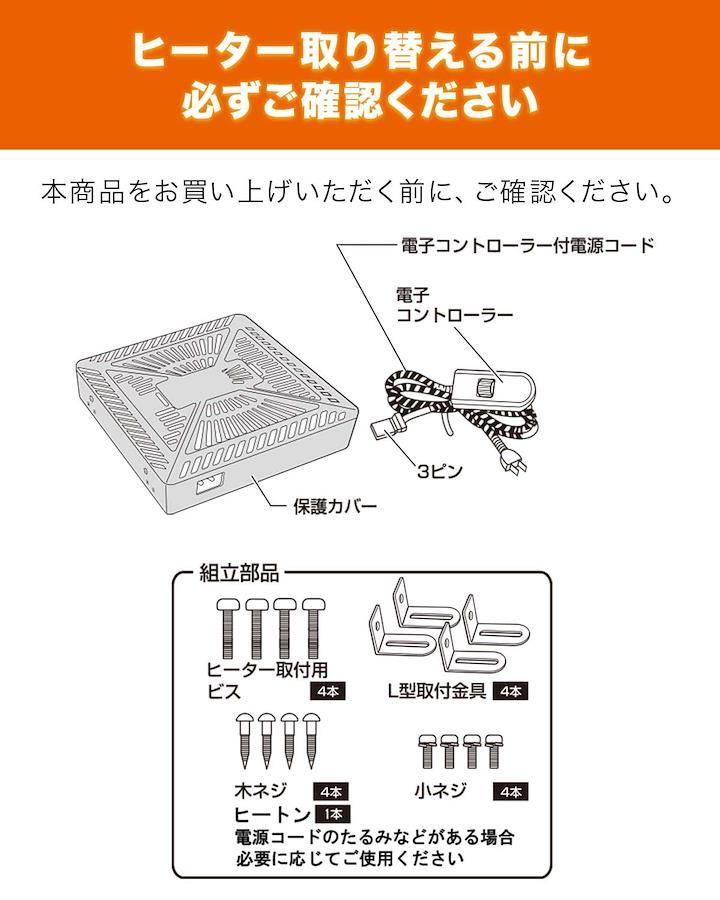 ヒーター取り替える前に
必ずご確認ください

本商品をお買い上げいただく前に、ご確認ください。

電子コントローラー付電源コード

電子
コントローラー

3ピン

保護カバー

組立部品

ヒーター取付用
ビス 4本

L型取付金具 4本

木ネジ 4本

小ネジ 4本

ヒートン 1本
電源コードのたるみなどがある場合
必要に応じてご使用ください